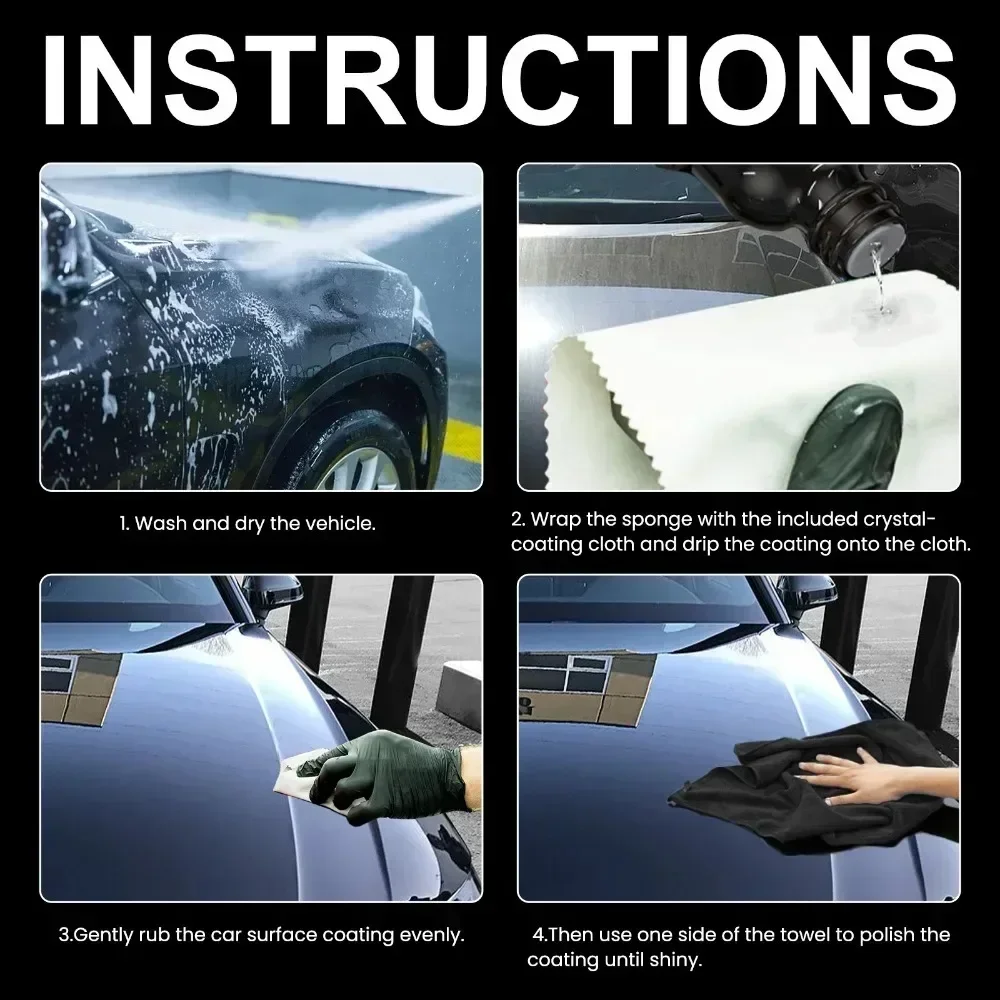 INSTRUCTIONS

1. Wash and dry the vehicle.

2. Wrap the sponge with the included crystal-coating cloth and drip the coating onto the cloth.

3.Gently rub the car surface coating evenly.

4.Then use one side of the towel to polish the coating until shiny.