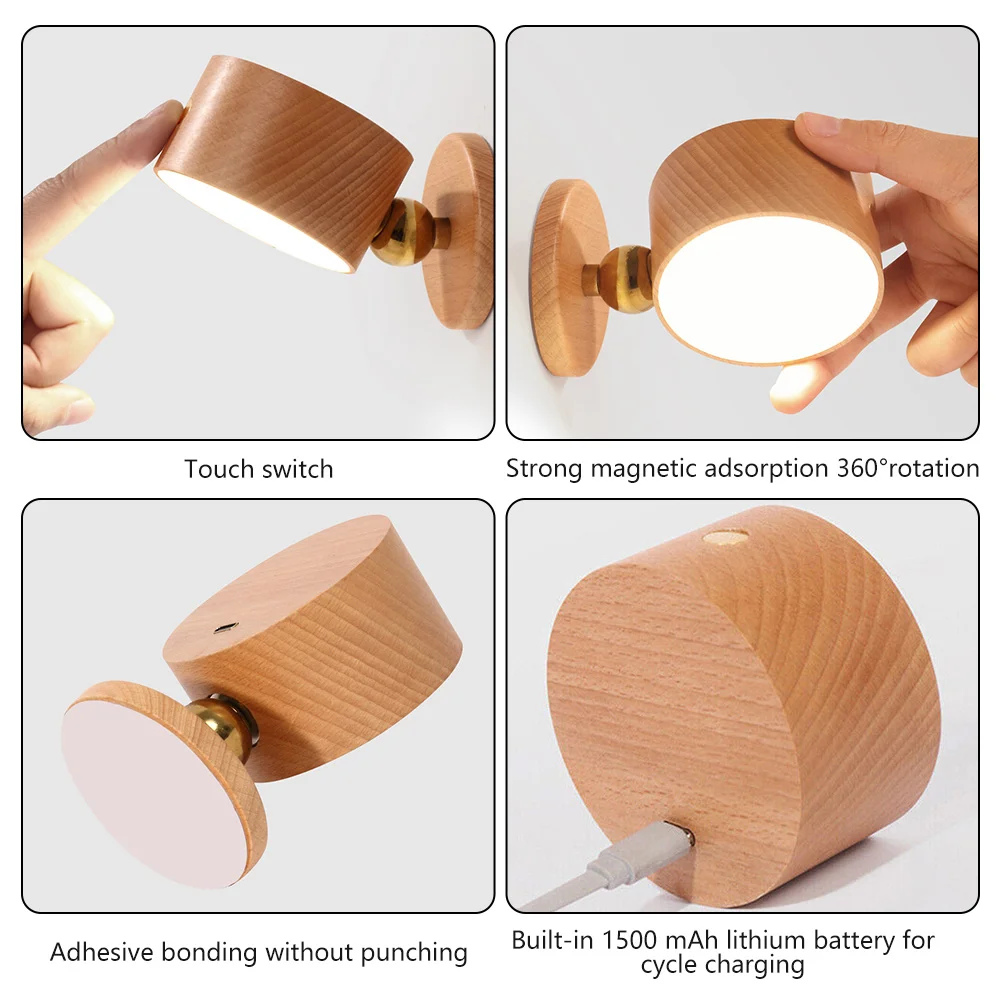 Touch switch

Strong magnetic adsorption 360°rotation

Adhesive bonding without punching

Built-in 1500 mAh lithium battery for cycle charging