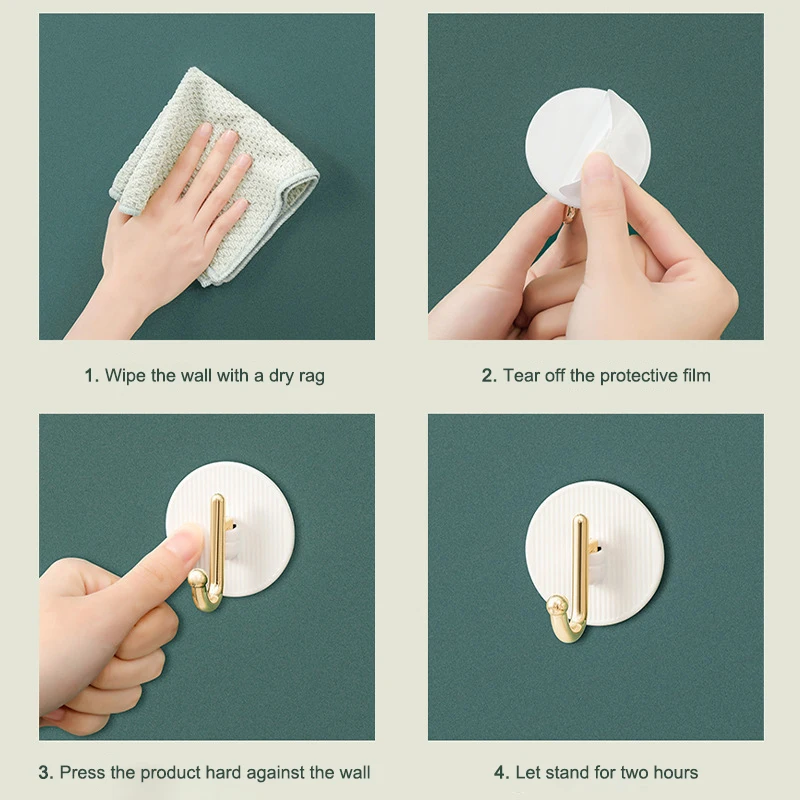 1. Wipe the wall with a dry rag

2. Tear off the protective film

3. Press the product hard against the wall

4. Let stand for two hours