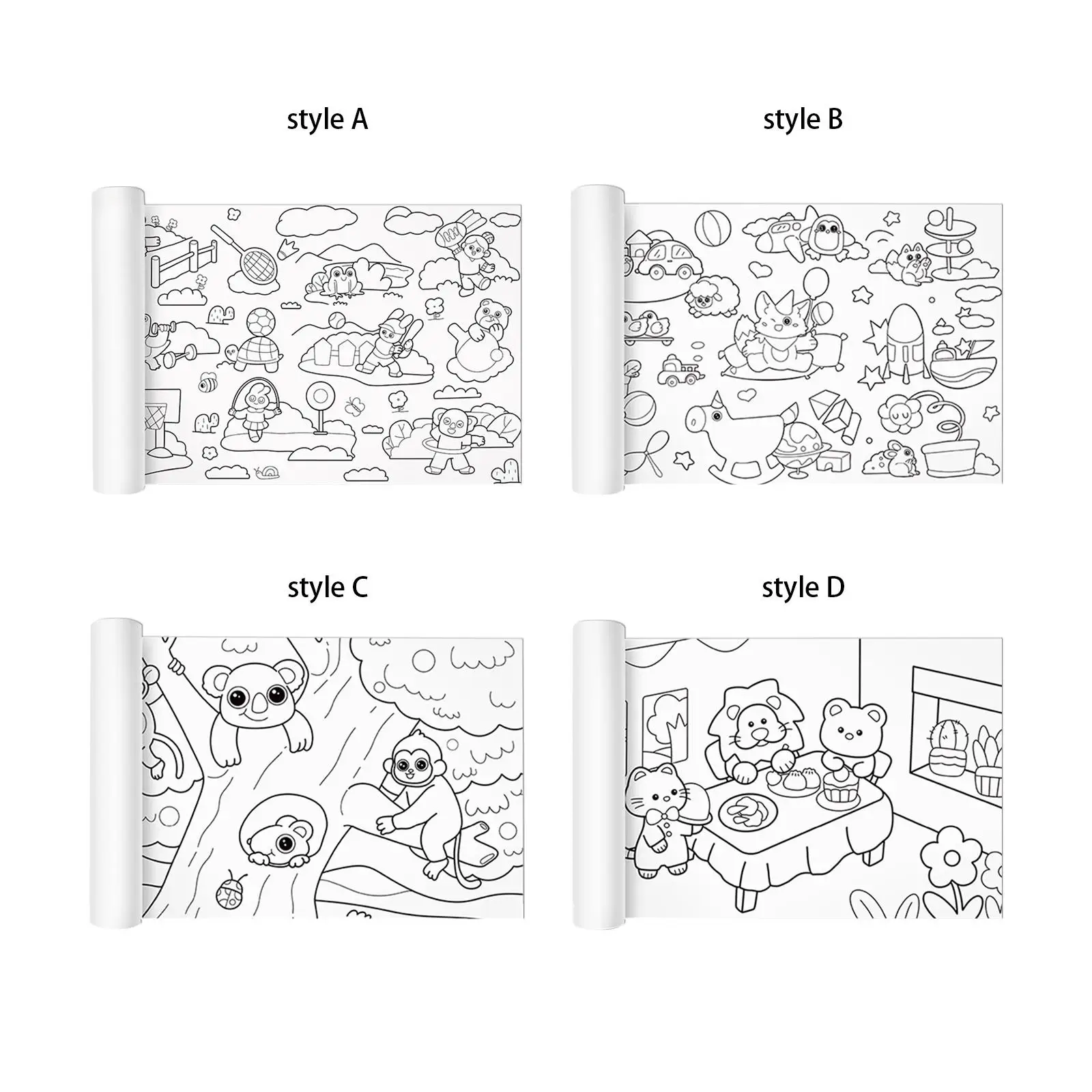 style A

style B

style C

style D