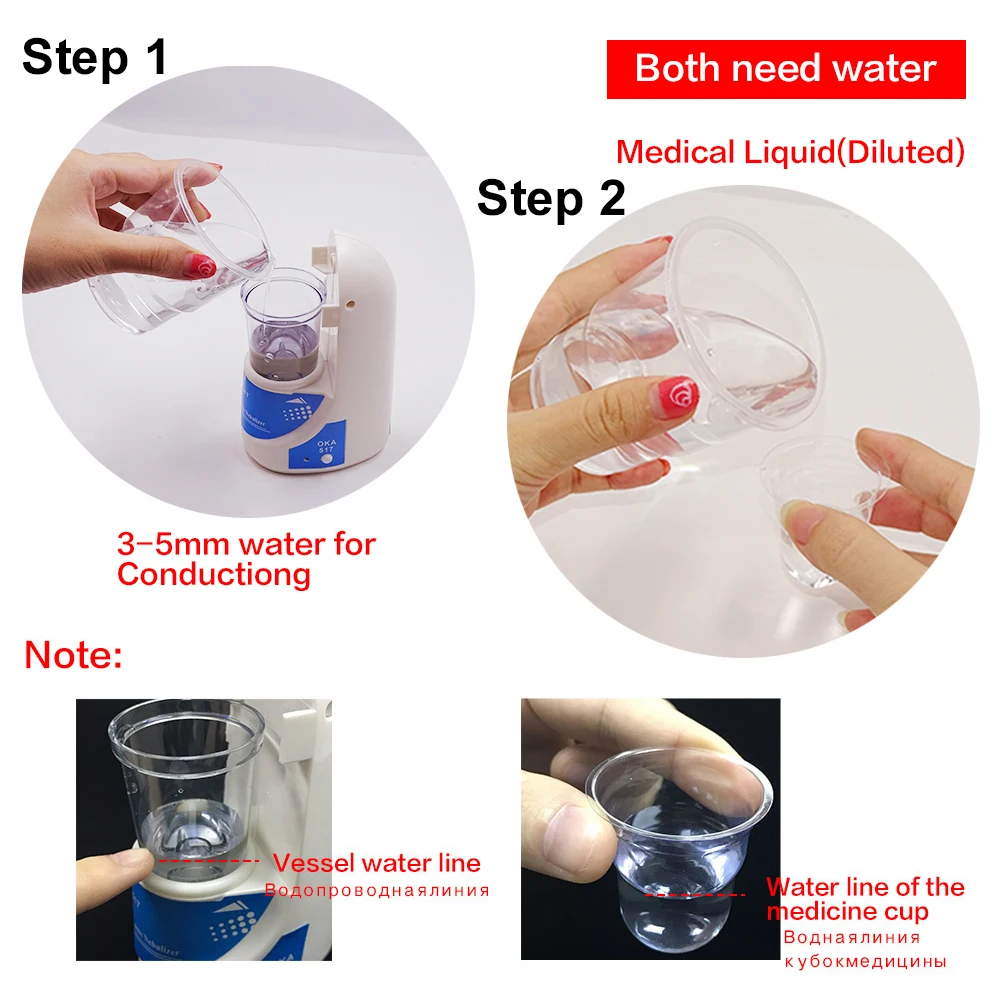 Step 1

Both need water

Medical Liquid(Diluted)

Step 2

OKA 517

3-5mm water for Conductiong

Note:

Vessel water line
Водопроводнаялиния

Water line of the medicine cup
Воднаялиния кубокмедицины