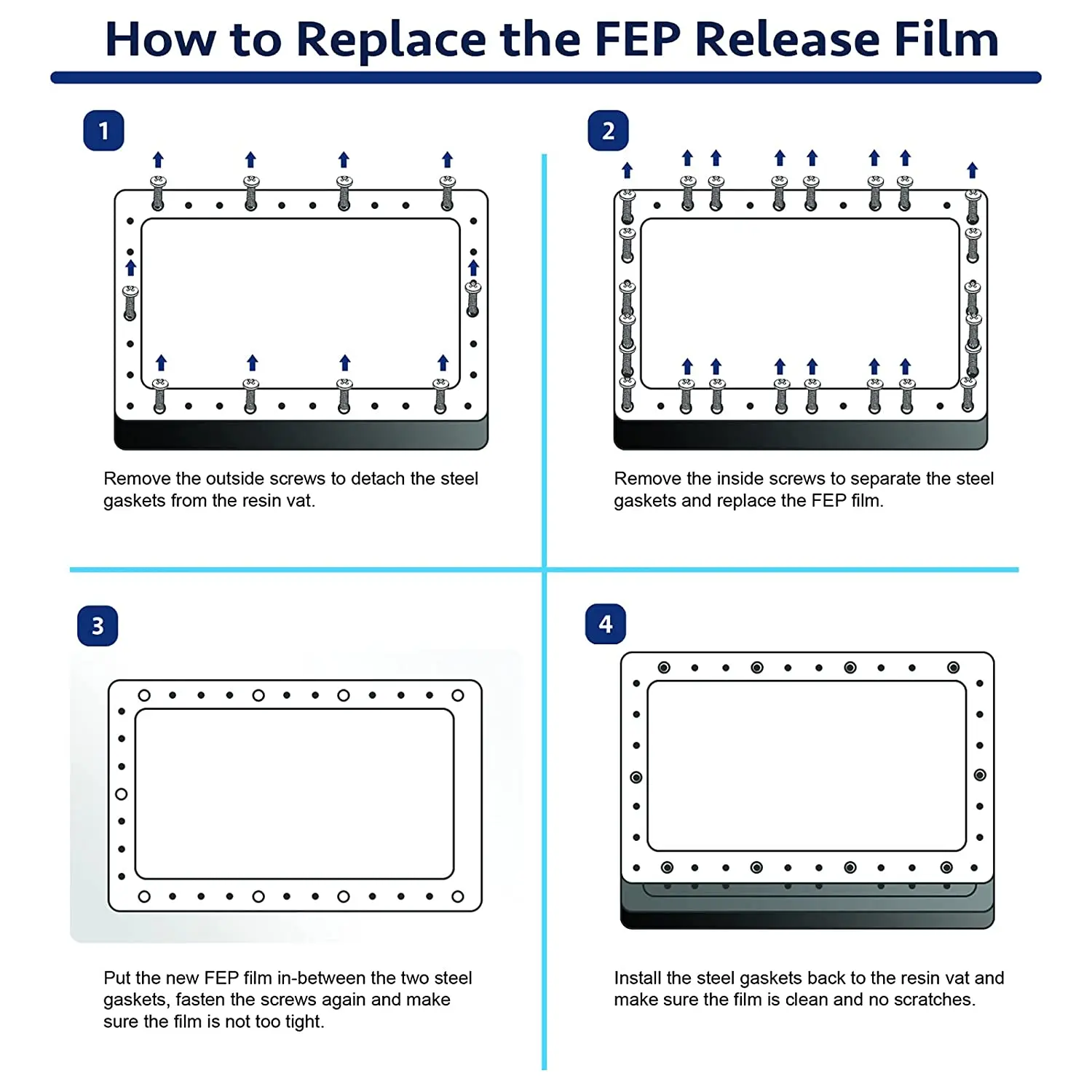 How to Replace the FEP Release Film

1

Remove the outside screws to detach the steel gaskets from the resin vat.

2

Remove the inside screws to separate the steel gaskets and replace the FEP film.

3

Put the new FEP film in-between the two steel gaskets, fasten the screws again and make sure the film is not too tight.

4

Install the steel gaskets back to the resin vat and make sure the film is clean and no scratches.