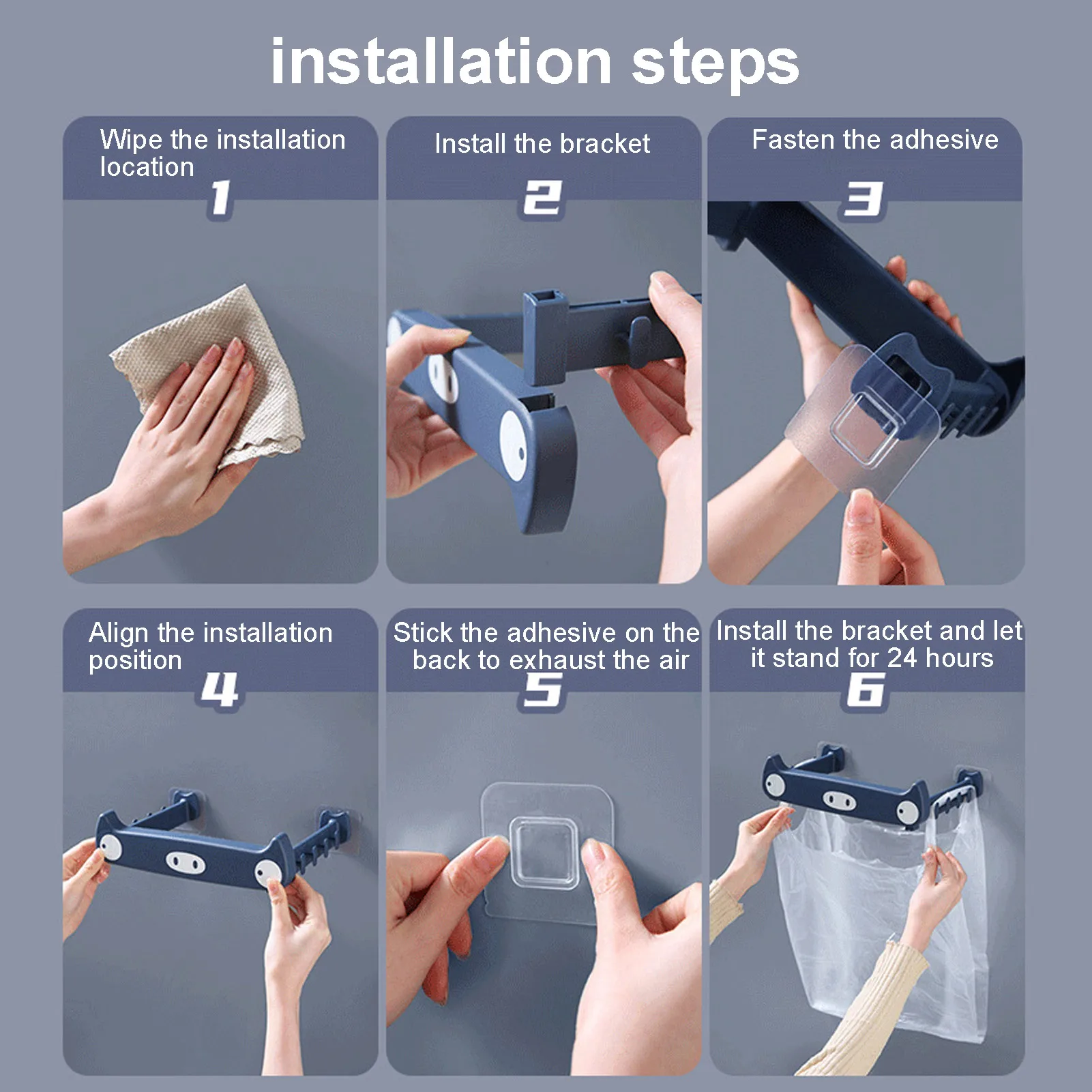 installation steps

Wipe the installation location
1

Install the bracket
2

Fasten the adhesive
3

Align the installation position
4

Stick the adhesive on the back to exhaust the air
5

Install the bracket and let it stand for 24 hours
6