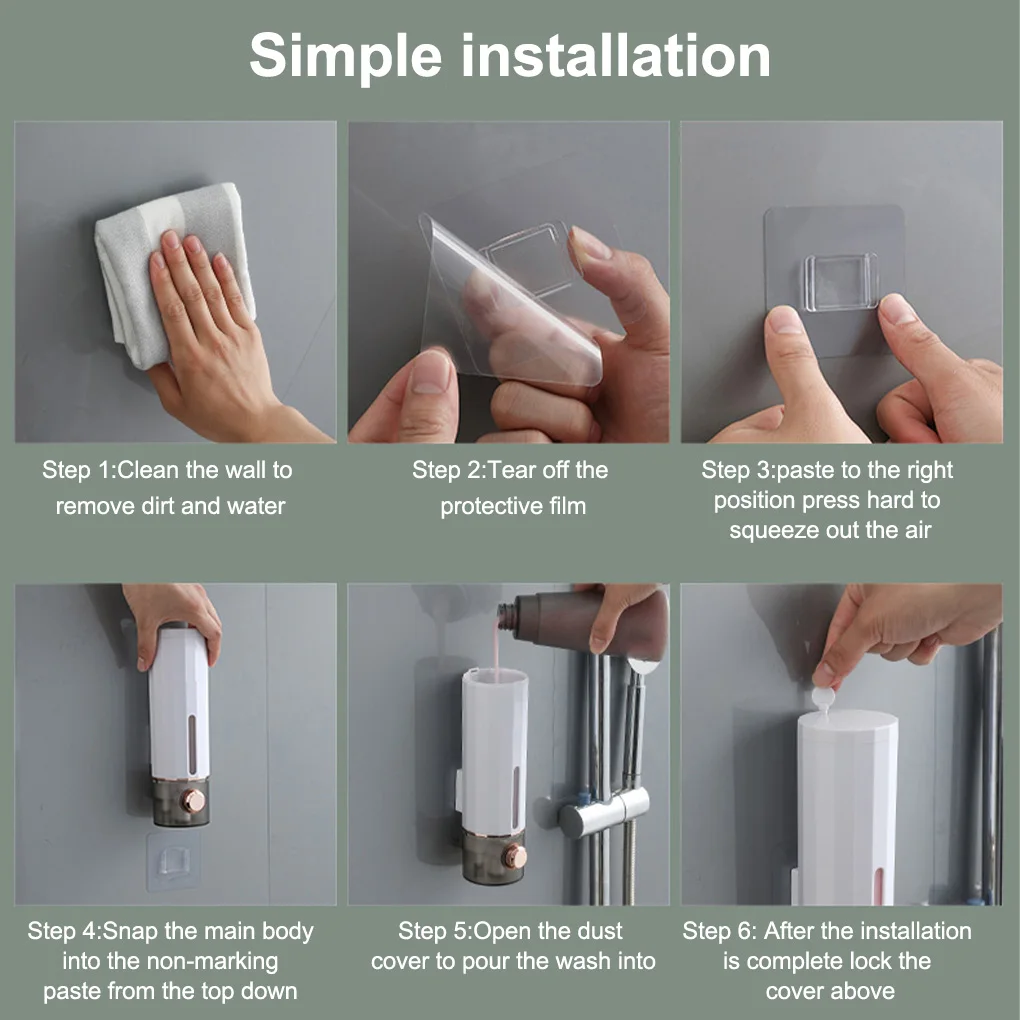 Simple installation

Step 1:Clean the wall to remove dirt and water

Step 2:Tear off the protective film

Step 3:paste to the right position press hard to squeeze out the air

Step 4:Snap the main body into the non-marking paste from the top down

Step 5:Open the dust cover to pour the wash into

Step 6: After the installation is complete lock the cover above