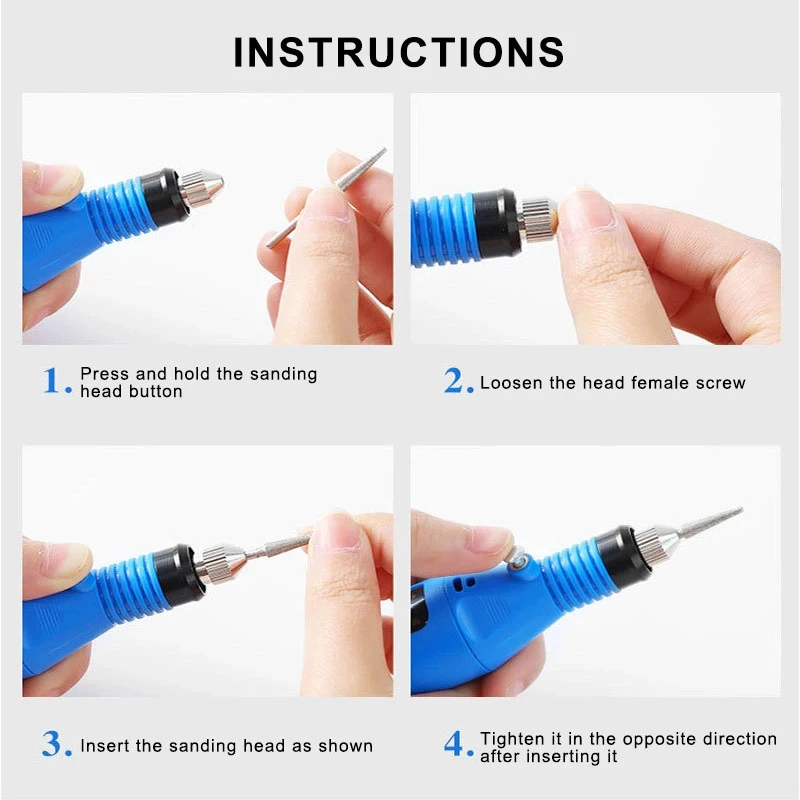 INSTRUCTIONS

1. Press and hold the sanding head button

2. Loosen the head female screw

3. Insert the sanding head as shown

4. Tighten it in the opposite direction after inserting it