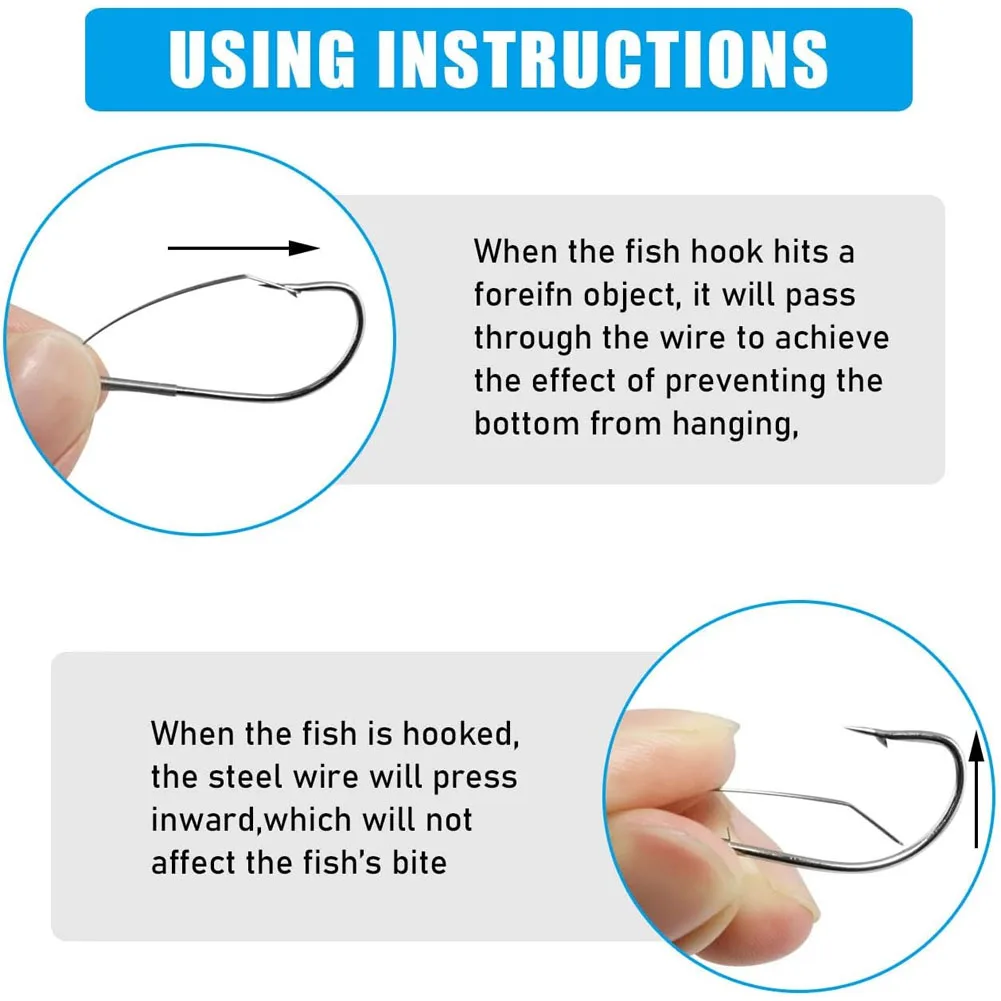 USING INSTRUCTIONS

When the fish hook hits a foreifn object, it will pass through the wire to achieve the effect of preventing the bottom from hanging,

When the fish is hooked, the steel wire will press inward,which will not affect the fish's bite