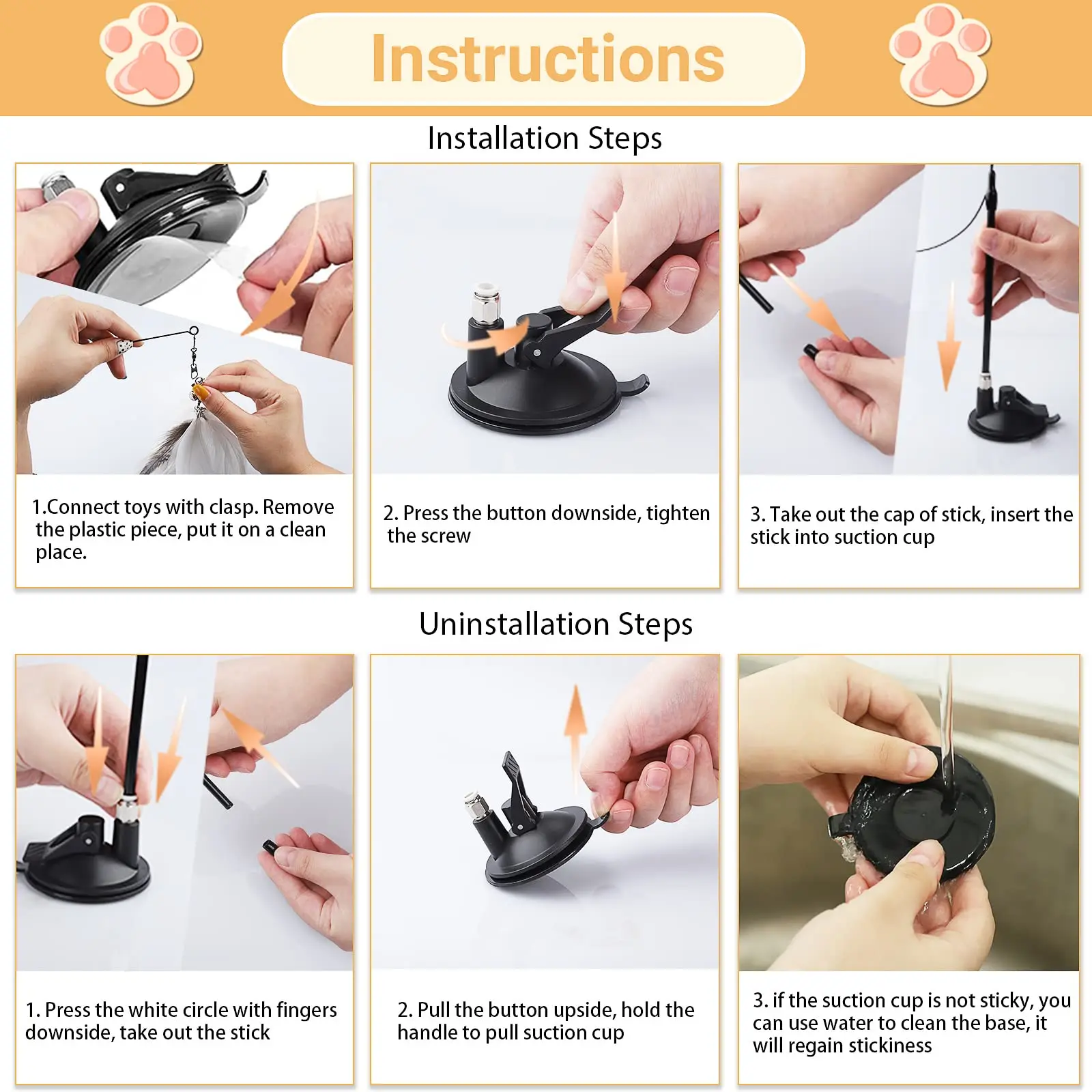 Instructions

Installation Steps

1.Connect toys with clasp. Remove the plastic piece, put it on a clean place.

2. Press the button downside, tighten the screw

3. Take out the cap of stick, insert the stick into suction cup

Uninstallation Steps

1. Press the white circle with fingers downside, take out the stick

2. Pull the button upside, hold the handle to pull suction cup

3. if the suction cup is not sticky, you can use water to clean the base, it will regain stickiness