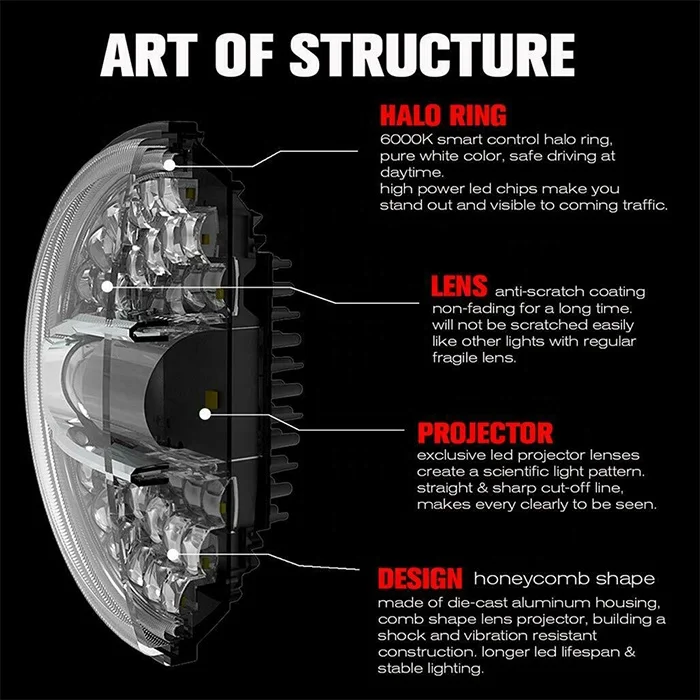 ART OF STRUCTURE

HALO RING
6000K smart control halo ring, pure white color, safe driving at daytime.
high power led chips make you stand out and visible to coming traffic.

LENS anti-scratch coating non-fading for a long time. will not be scratched easily like other lights with regular fragile lens.

PROJECTOR
exclusive led projector lenses create a scientific light pattern. straight & sharp cut-off line, makes every clearly to be seen.

DESIGN honeycomb shape
made of die-cast aluminum housing, comb shape lens projector, building a shock and vibration resistant construction. longer led lifespan & stable lighting.