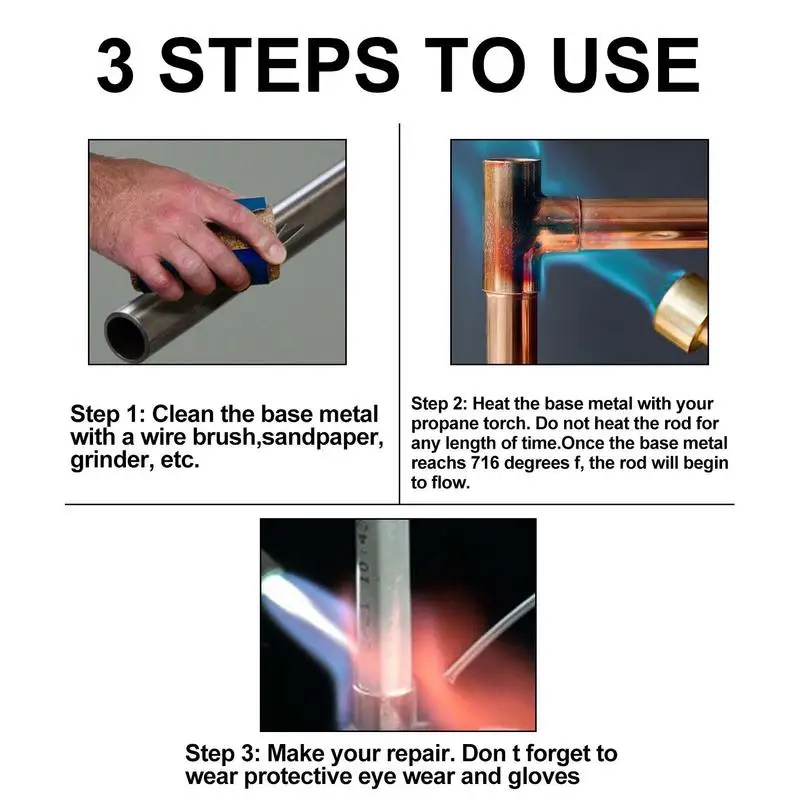 3 STEPS TO USE

Step 1: Clean the base metal with a wire brush,sandpaper, grinder, etc.

Step 2: Heat the base metal with your propane torch. Do not heat the rod for any length of time.Once the base metal reachs 716 degrees f, the rod will begin to flow.

Step 3: Make your repair. Don t forget to wear protective eye wear and gloves