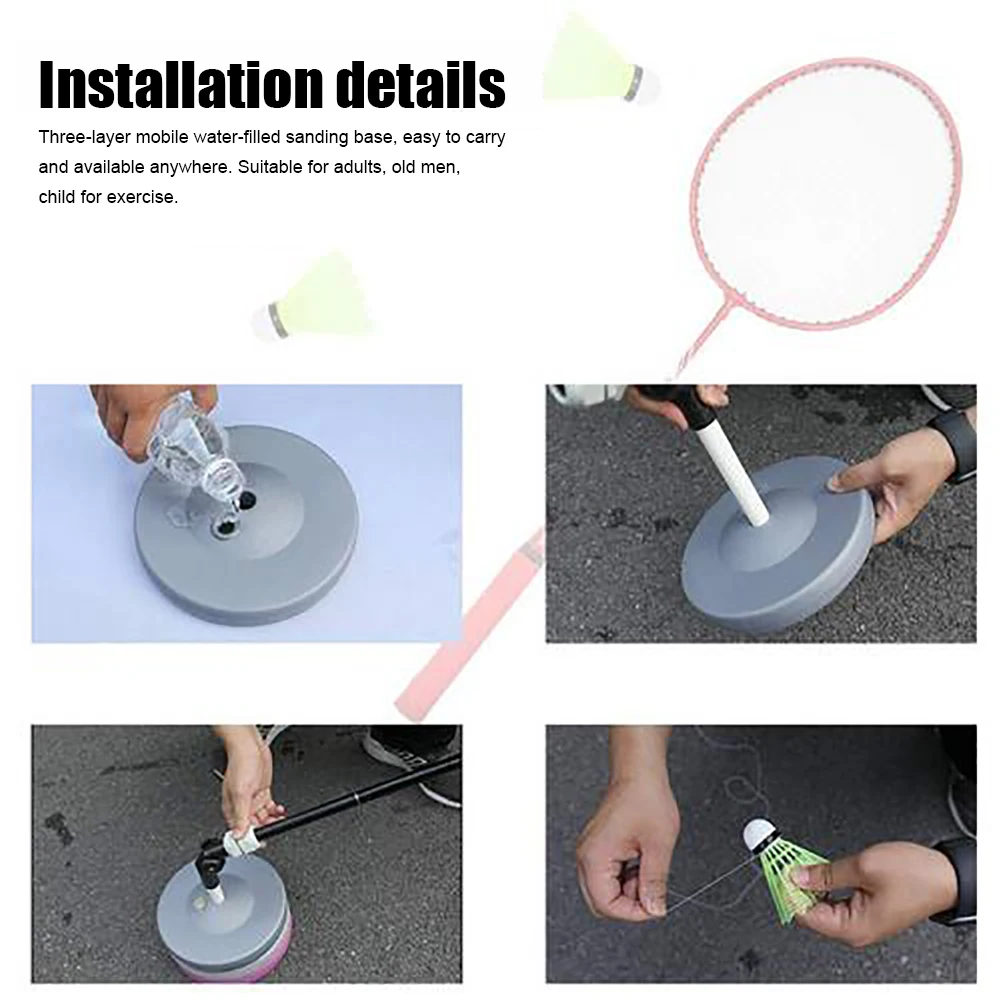 Installation details

Three-layer mobile water-filled sanding base, easy to carry and available anywhere. Suitable for adults, old men, child for exercise.