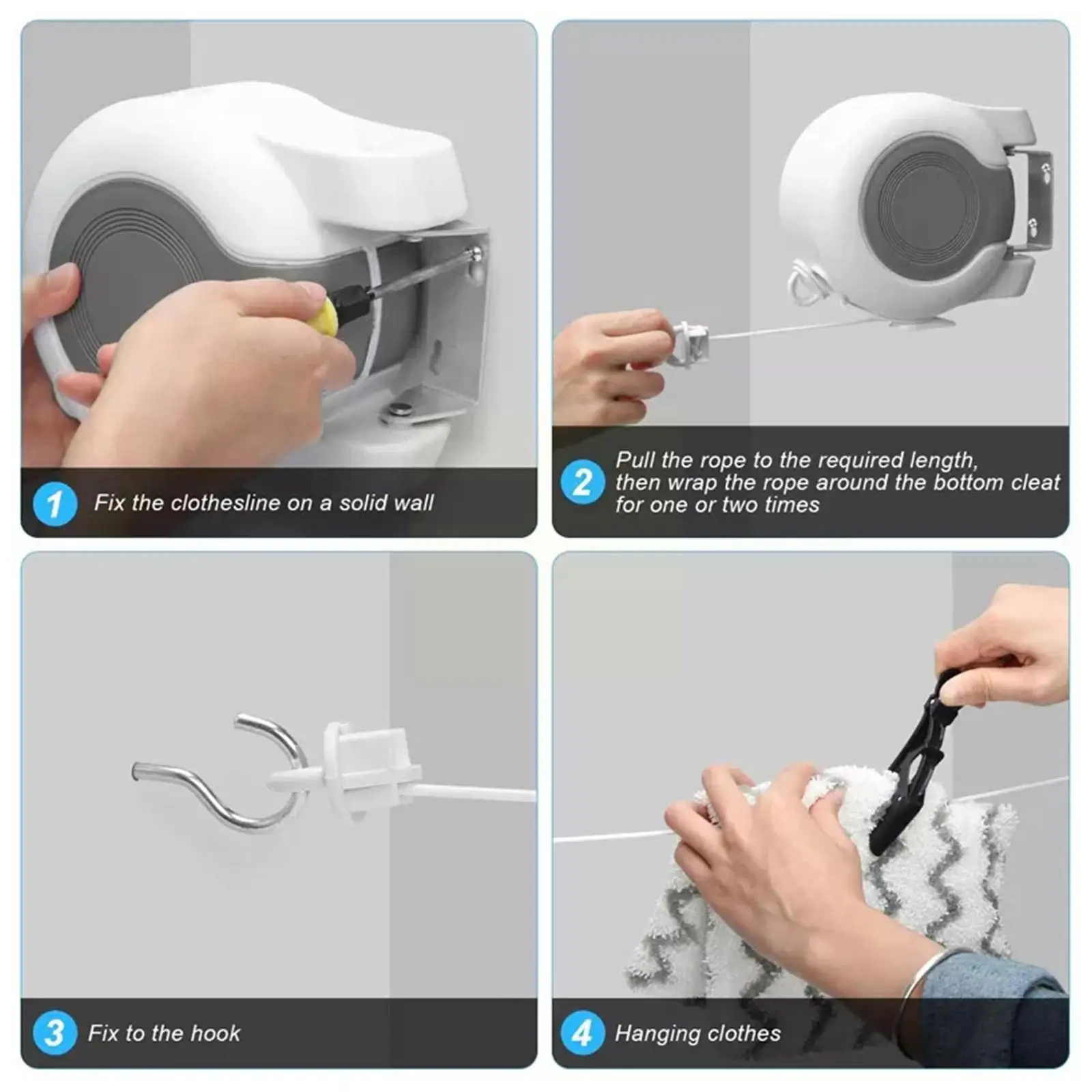 1 Fix the clothesline on a solid wall

2 Pull the rope to the required length, then wrap the rope around the bottom cleat for one or two times

3 Fix to the hook

4 Hanging clothes