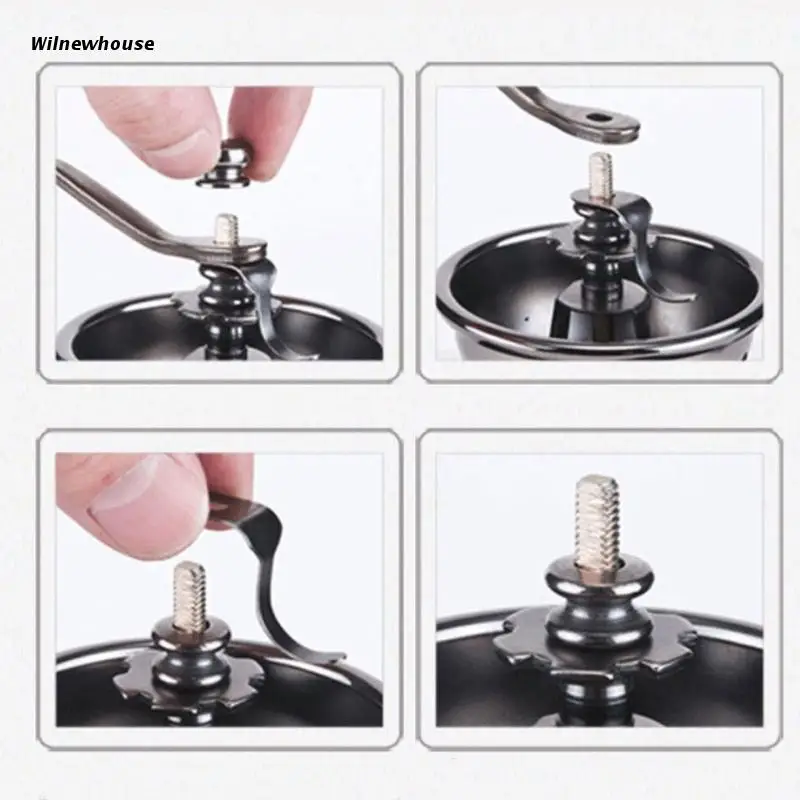 Wilnewhouse