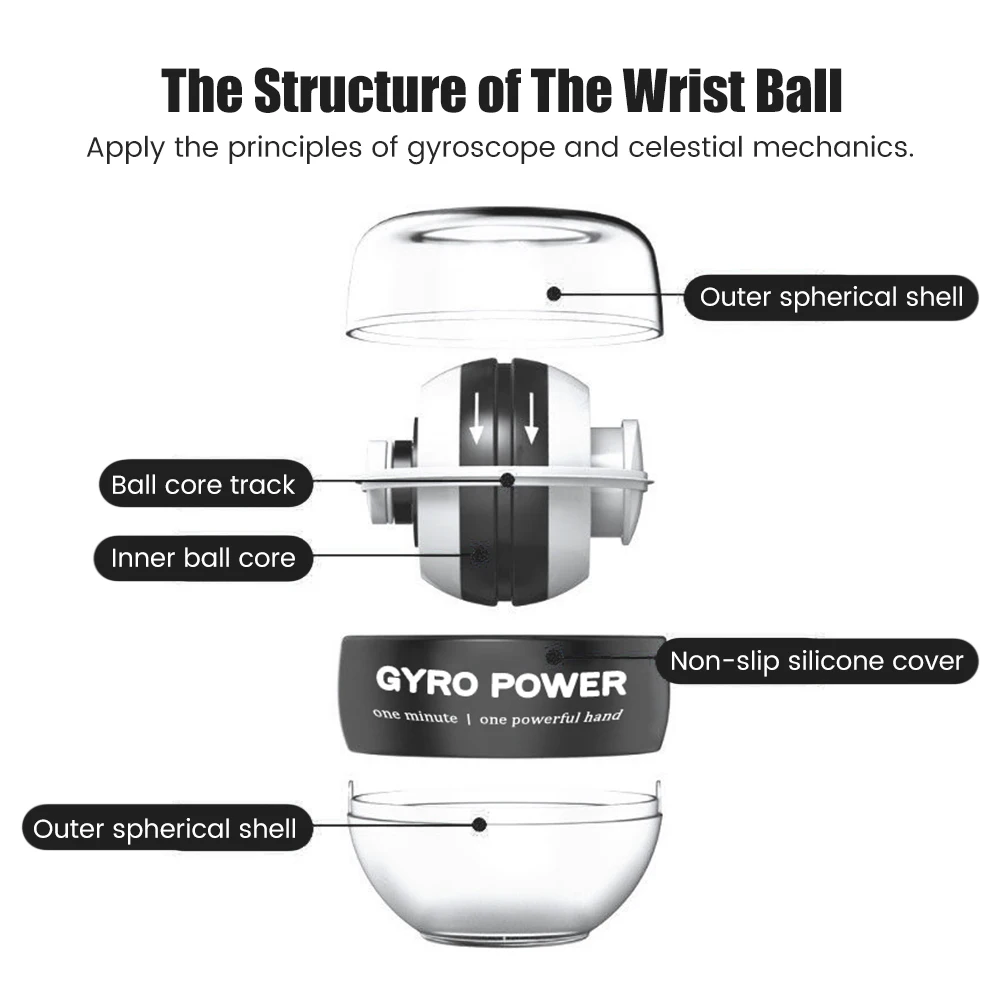 The Structure of The Wrist Ball

Apply the principles of gyroscope and celestial mechanics.

Outer spherical shell

Ball core track

Inner ball core

Non-slip silicone cover

GYRO POWER

one minute | one powerful hand

Outer spherical shell