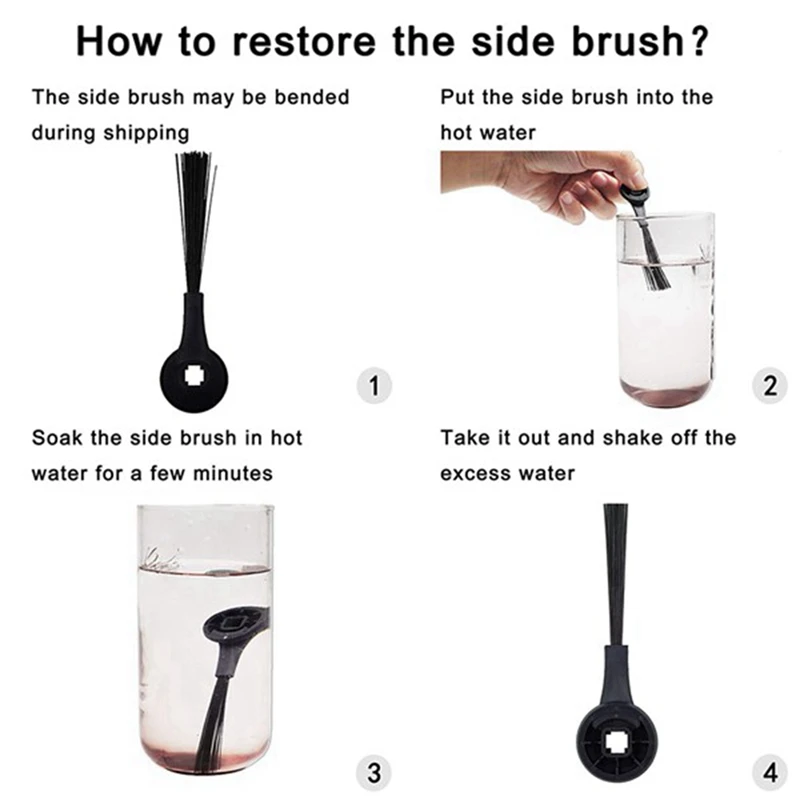 How to restore the side brush?

The side brush may be bended during shipping

1

Put the side brush into the hot water

2

Soak the side brush in hot water for a few minutes

3

Take it out and shake off the excess water

4