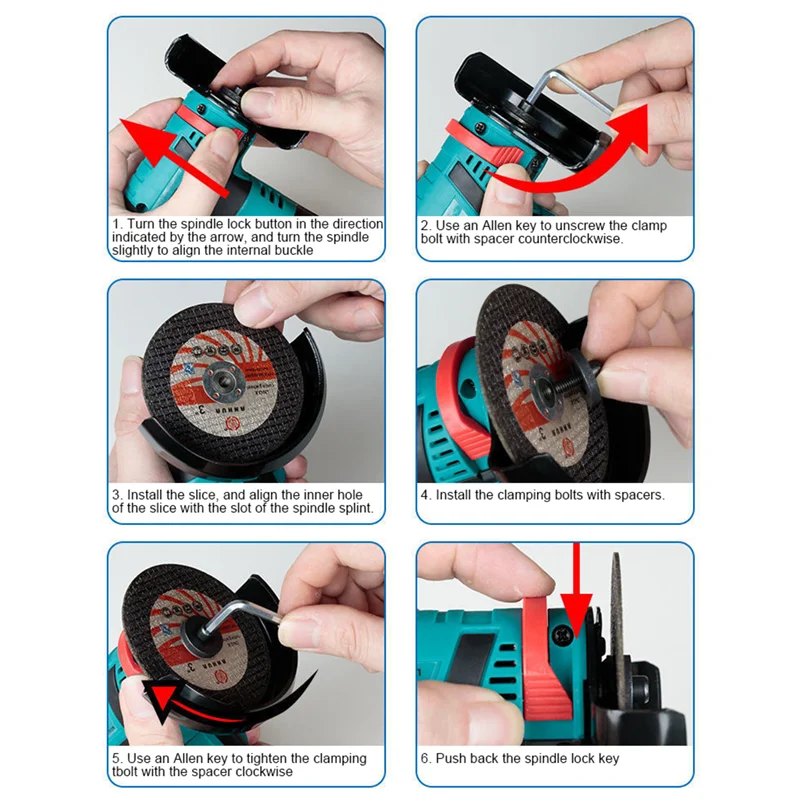 1. Turn the spindle lock button in the direction indicated by the arrow, and turn the spindle slightly to align the internal buckle

2. Use an Allen key to unscrew the clamp bolt with spacer counterclockwise.

3. Install the slice, and align the inner hole of the slice with the slot of the spindle splint.

4. Install the clamping bolts with spacers.

5. Use an Allen key to tighten the clamping tbolt with the spacer clockwise

6. Push back the spindle lock key