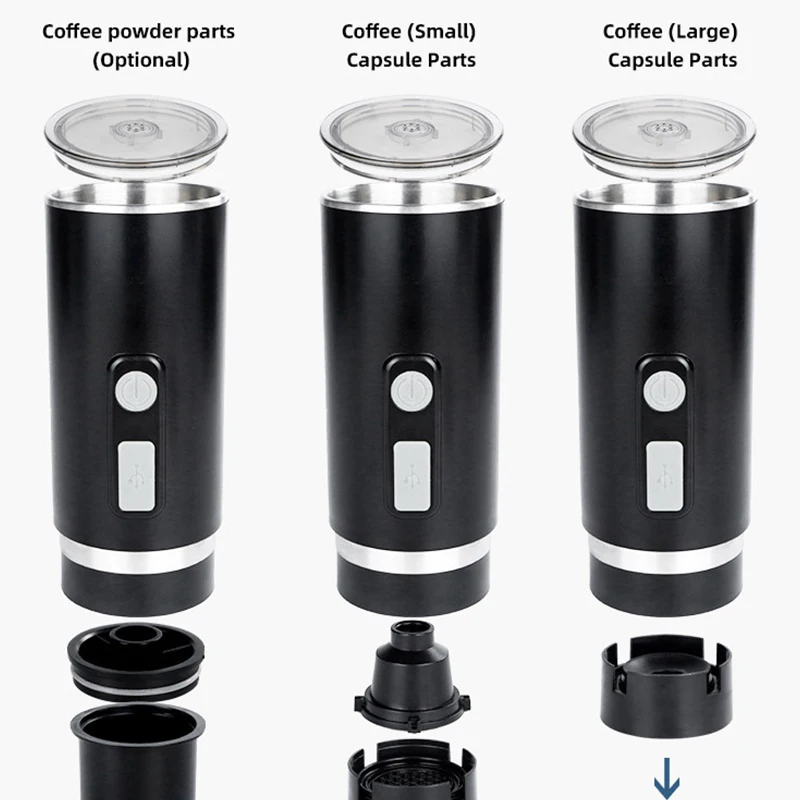 Coffee powder parts
(Optional)

Coffee (Small)
Capsule Parts

Coffee (Large)
Capsule Parts