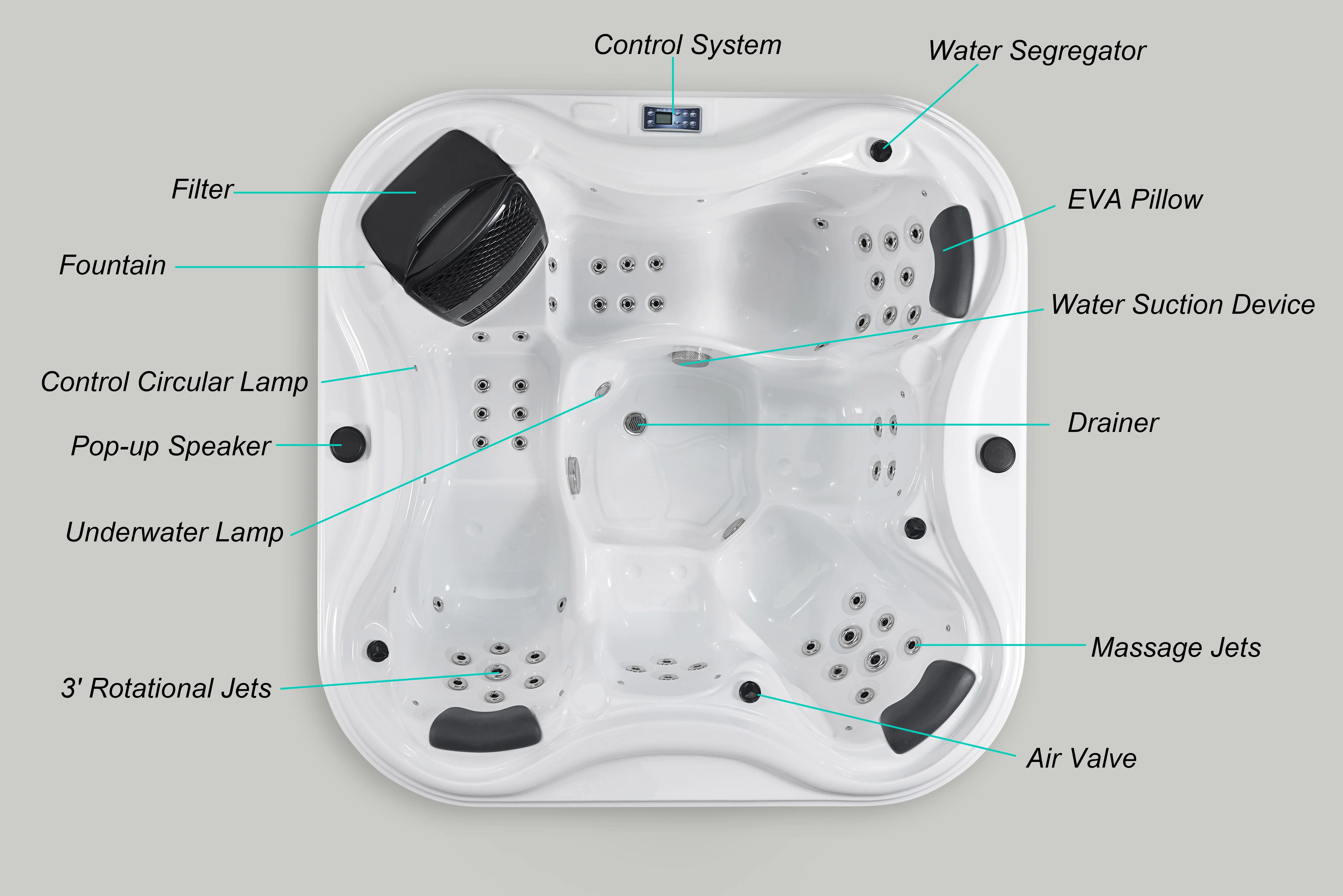 Control System

Water Segregator

Filter

EVA Pillow

Fountain

Water Suction Device

Control Circular Lamp

Drainer

Pop-up Speaker

Underwater Lamp

Massage Jets

3' Rotational Jets

Air Valve