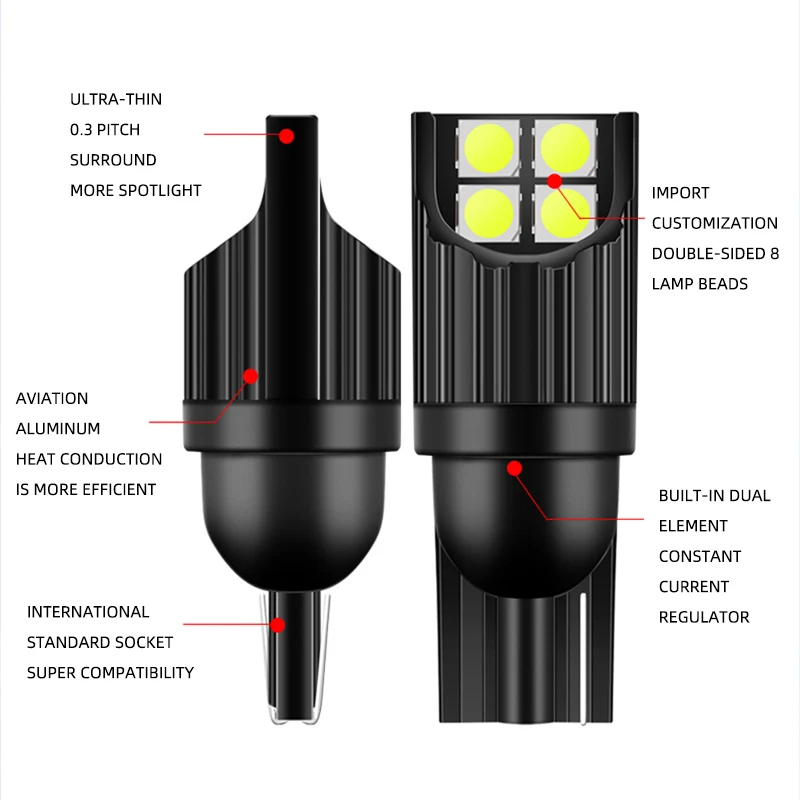 ULTRA-THIN
0.3 PITCH
SURROUND
MORE SPOTLIGHT

IMPORT
CUSTOMIZATION
DOUBLE-SIDED 8
LAMP BEADS

AVIATION
ALUMINUM
HEAT CONDUCTION
IS MORE EFFICIENT

BUILT-IN DUAL
ELEMENT
CONSTANT
CURRENT
REGULATOR

INTERNATIONAL
STANDARD SOCKET
SUPER COMPATIBILITY