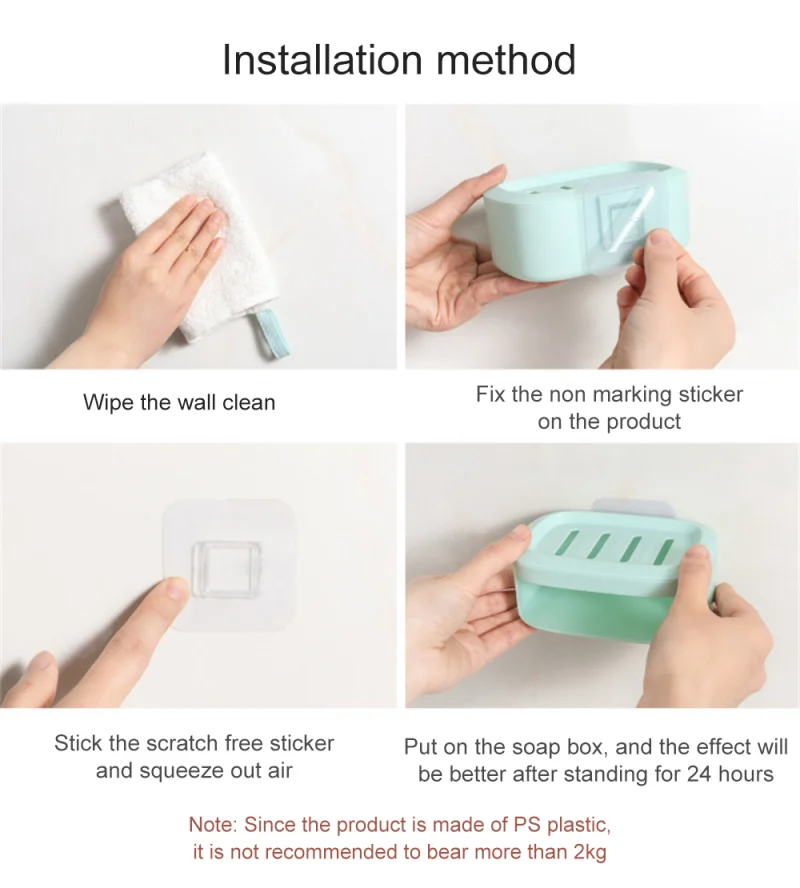 Installation method

Wipe the wall clean

Fix the non marking sticker on the product

Stick the scratch free sticker and squeeze out air

Put on the soap box, and the effect will be better after standing for 24 hours

Note: Since the product is made of PS plastic, it is not recommended to bear more than 2kg