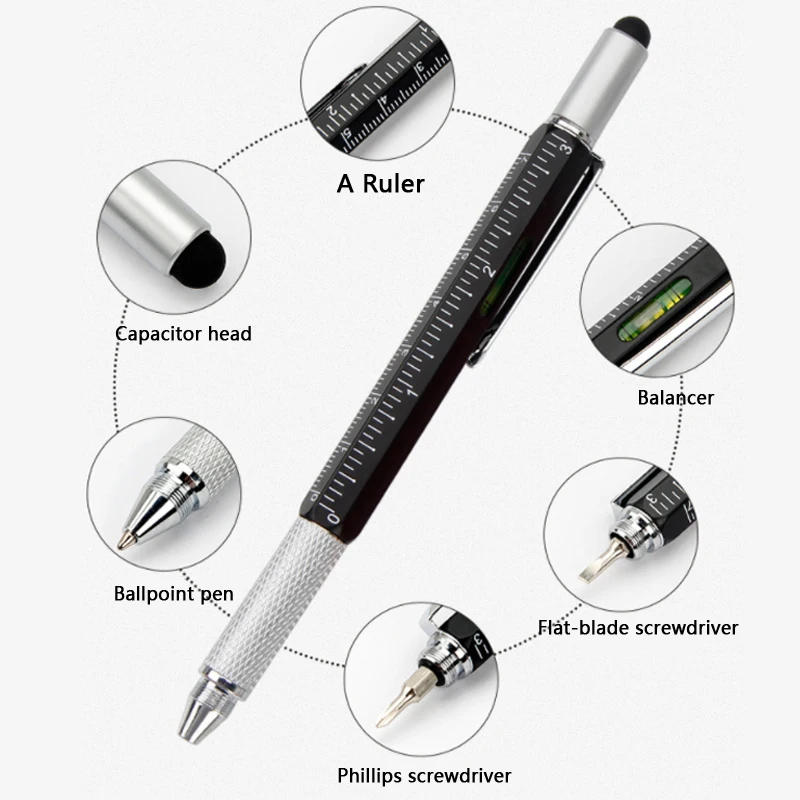 A Ruler

Capacitor head

Balancer

Ballpoint pen

Flat-blade screwdriver

Phillips screwdriver

0

1

2

3