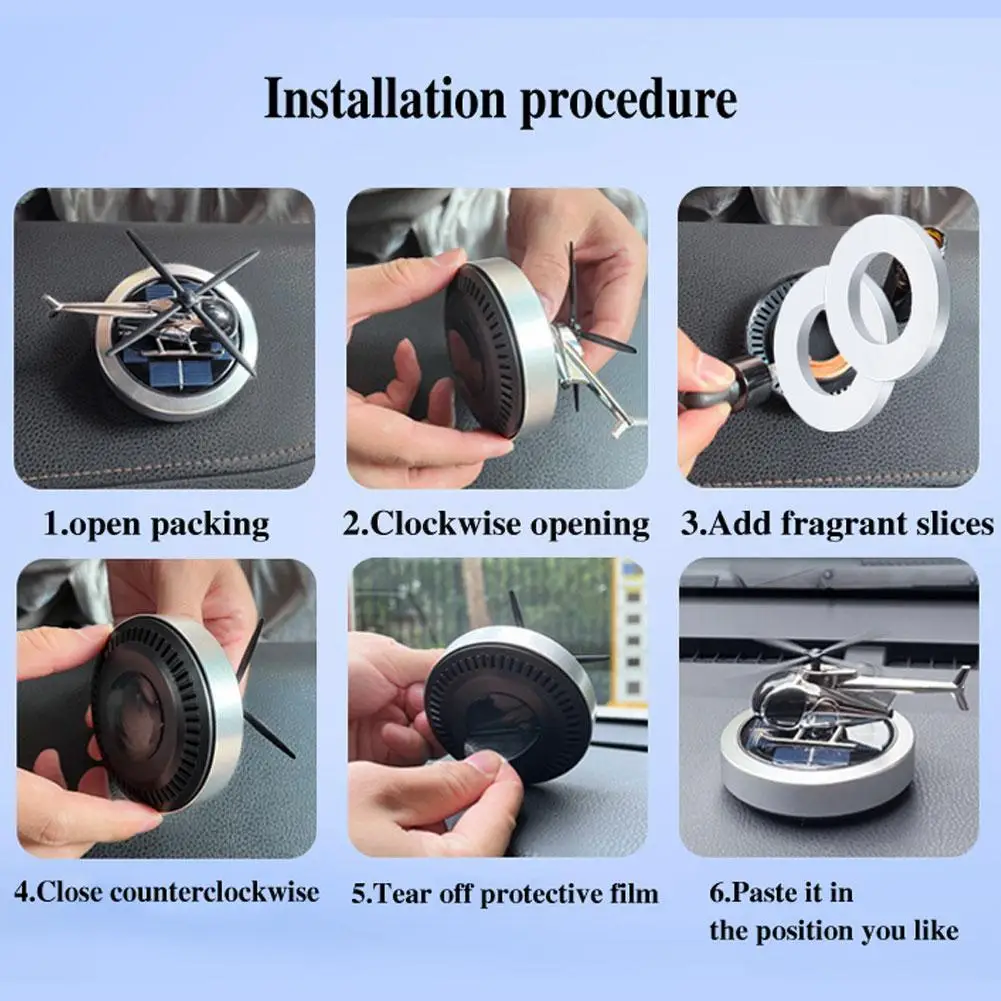 Installation procedure

1.open packing

2.Clockwise opening

3.Add fragrant slices

4.Close counterclockwise

5.Tear off protective film

6.Paste it in the position you like