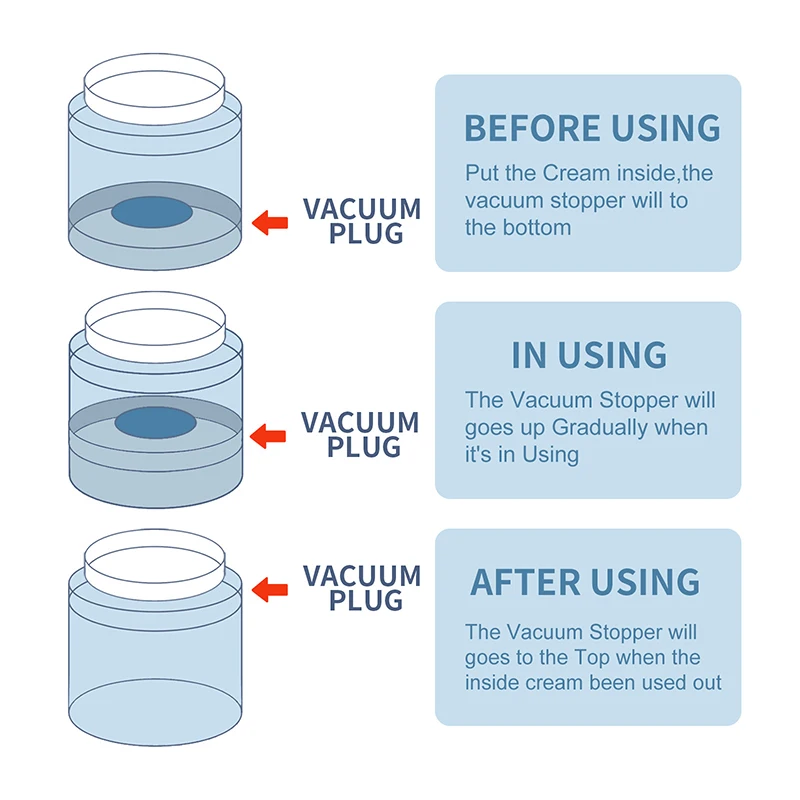 VACUUM PLUG

BEFORE USING

Put the Cream inside,the vacuum stopper will to the bottom

VACUUM PLUG

IN USING

The Vacuum Stopper will goes up Gradually when it's in Using

VACUUM PLUG

AFTER USING

The Vacuum Stopper will goes to the Top when the inside cream been used out