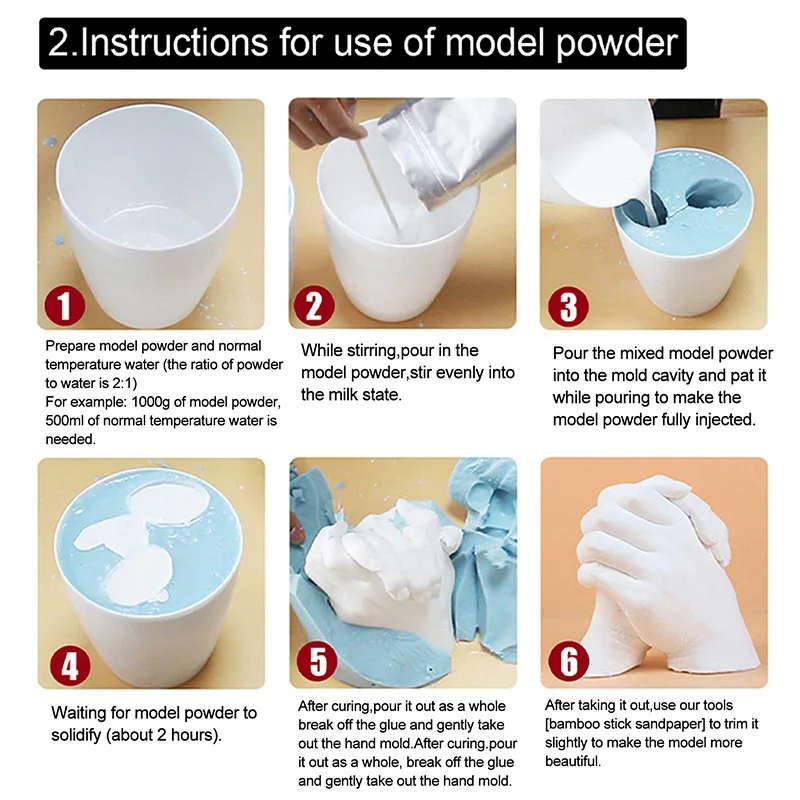 2.Instructions for use of model powder

1

Prepare model powder and normal temperature water (the ratio of powder to water is 2:1)
For example: 1000g of model powder, 500ml of normal temperature water is needed.

2

While stirring,pour in the model powder,stir evenly into the milk state.

3

Pour the mixed model powder into the mold cavity and pat it while pouring to make the model powder fully injected.

4

Waiting for model powder to solidify (about 2 hours).

5

After curing,pour it out as a whole break off the glue and gently take out the hand mold.After curing.pour it out as a whole, break off the glue and gently take out the hand mold.

6

After taking it out,use our tools [bamboo stick sandpaper] to trim it slightly to make the model more beautiful.