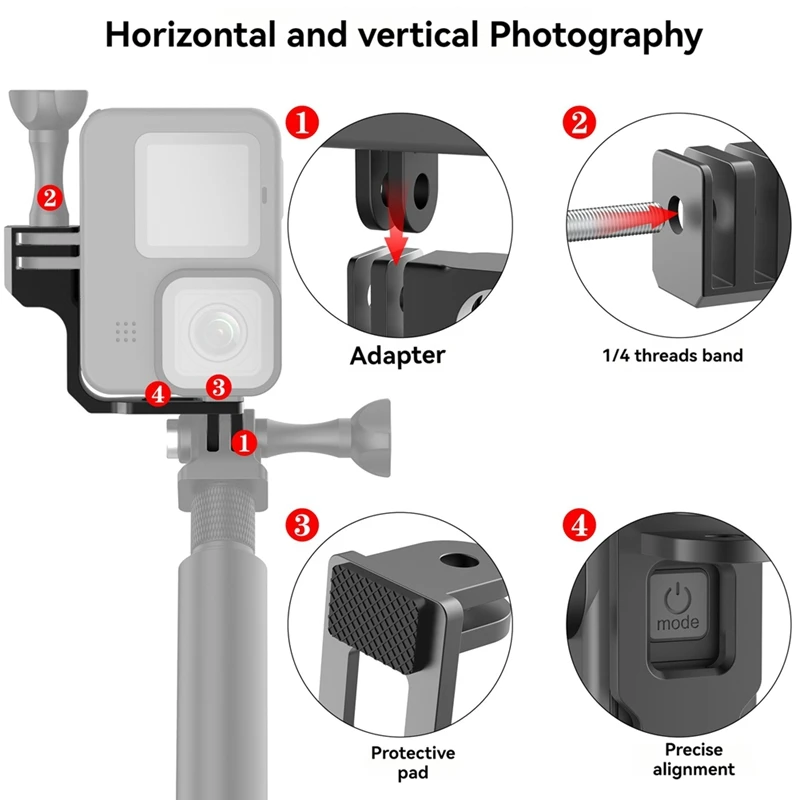 Horizontal and vertical Photography

2
4
3
1

1
Adapter

2
1/4 threads band

3
Protective pad

4
mode
Precise alignment