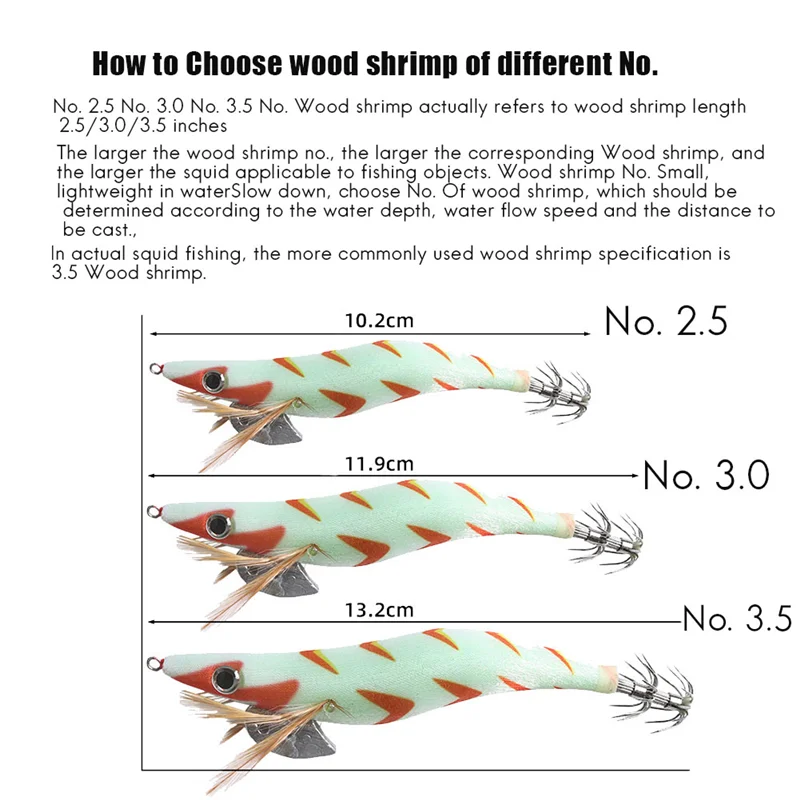 How to Choose wood shrimp of different No.

No. 2.5 No. 3.0 No. 3.5 No. Wood shrimp actually refers to wood shrimp length 2.5/3.0/3.5 inches

The larger the wood shrimp no., the larger the corresponding Wood shrimp, and the larger the squid applicable to fishing objects. Wood shrimp No. Small, lightweight in waterSlow down, choose No. Of wood shrimp, which should be determined according to the water depth, water flow speed and the distance to be cast.,

In actual squid fishing, the more commonly used wood shrimp specification is 3.5 Wood shrimp.

10.2cm
No. 2.5

11.9cm
No. 3.0

13.2cm
No. 3.5