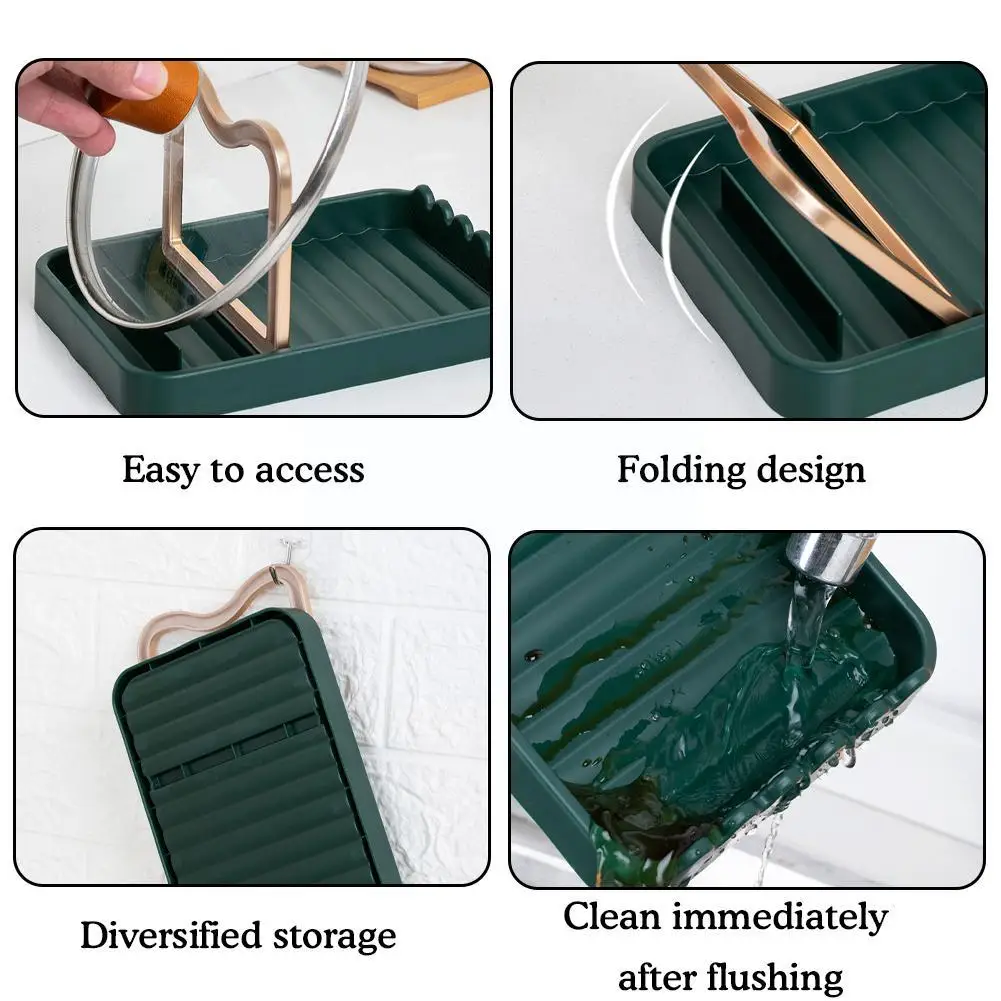 Easy to access

Folding design

Diversified storage

Clean immediately after flushing