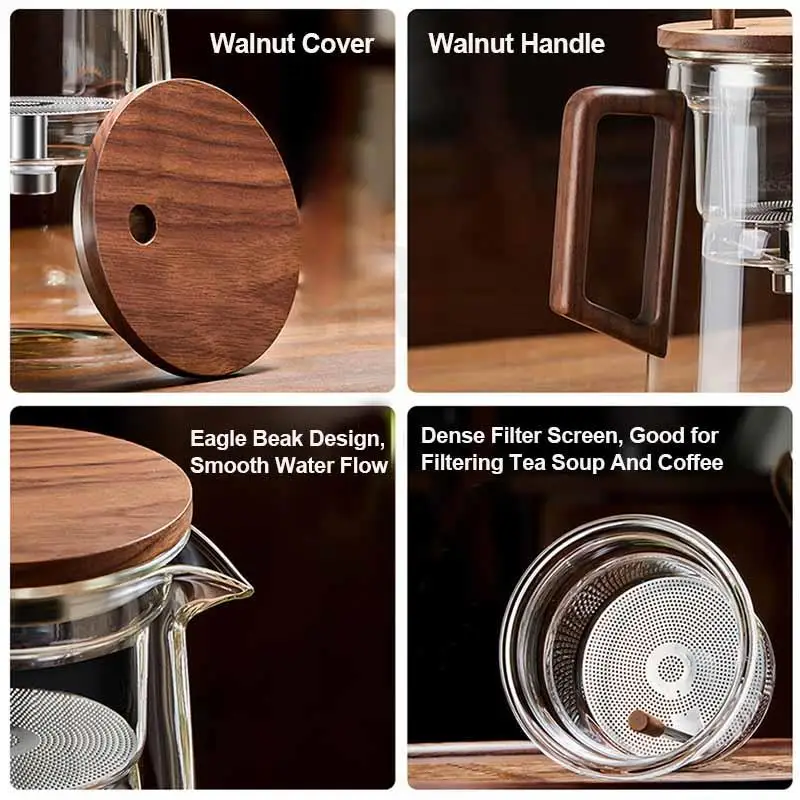 Walnut Cover

Walnut Handle

Eagle Beak Design, Smooth Water Flow

Dense Filter Screen, Good for Filtering Tea Soup And Coffee