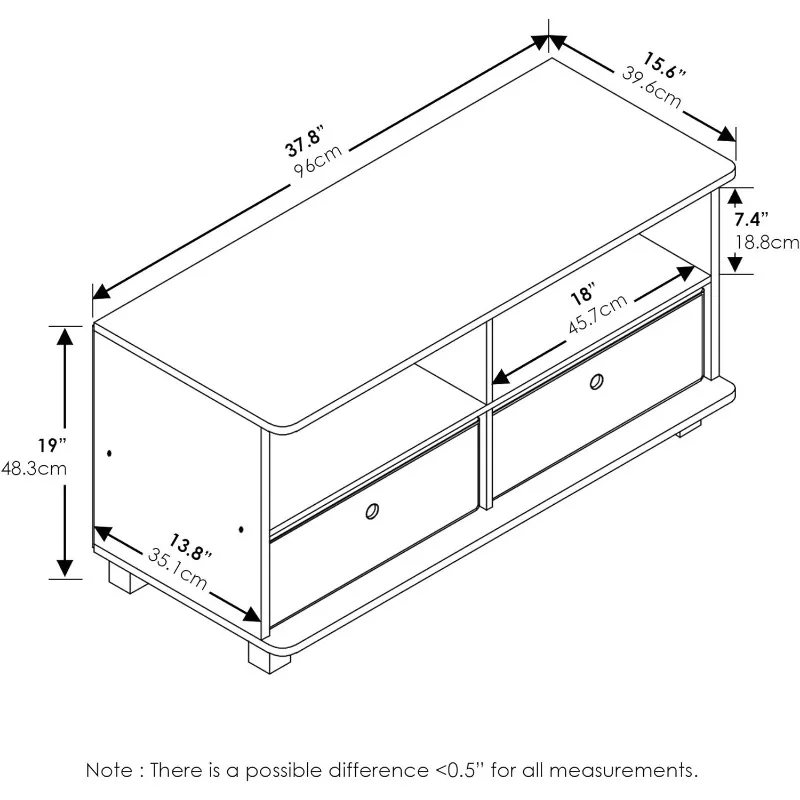 37.8"
96cm

15.6"
39.6cm

7.4"
18.8cm

18"
45.7cm

19"
48.3cm

13.8"
35.1cm

Note : There is a possible difference <0.5" for all measurements.