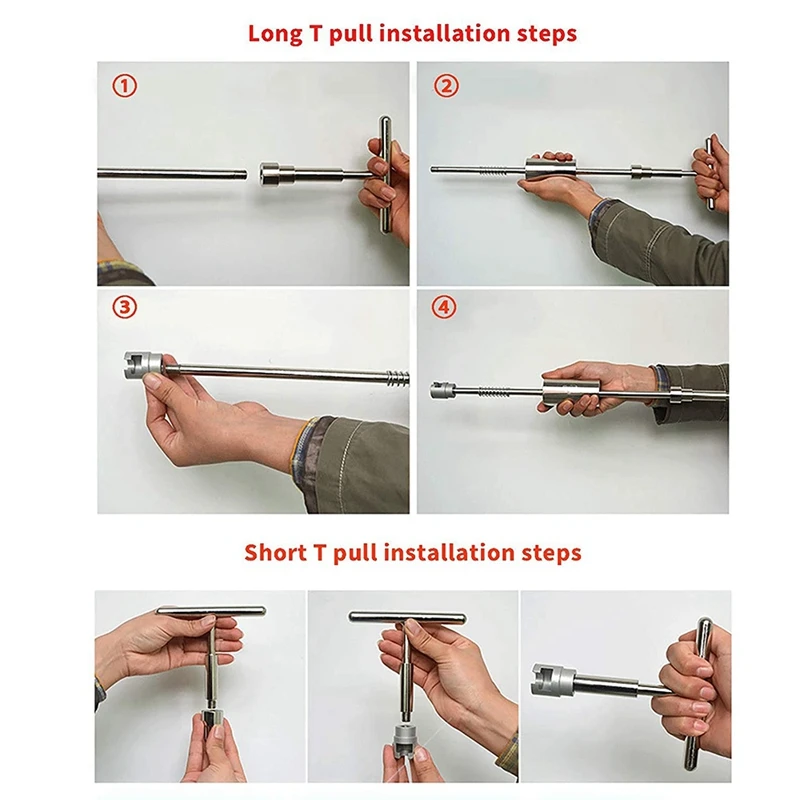 Long T pull installation steps

①

②

③

④

Short T pull installation steps