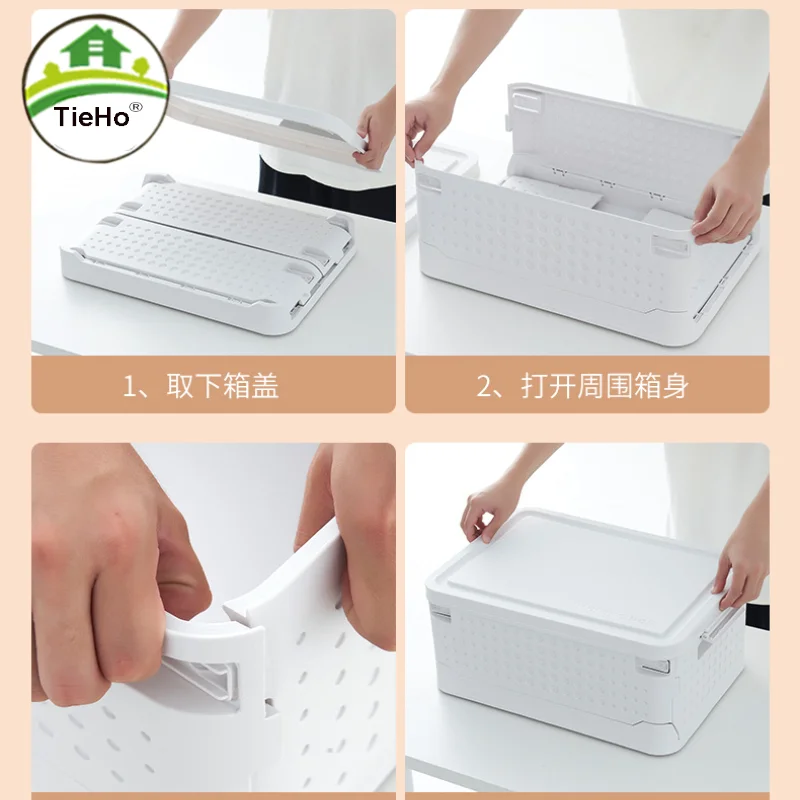 TieHo®

1、取下箱盖

2、打开周围箱身