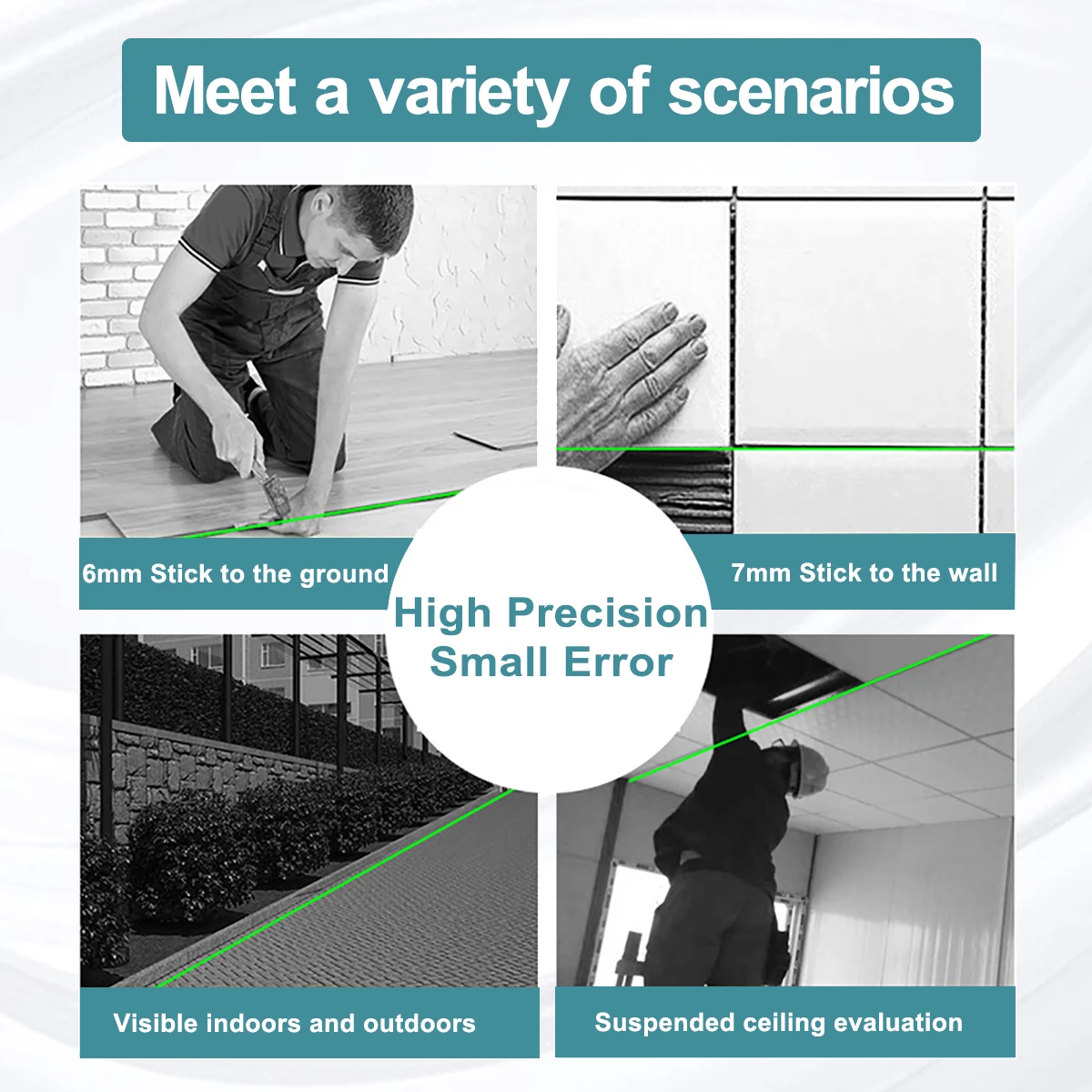 Meet a variety of scenarios

6mm Stick to the ground

7mm Stick to the wall

High Precision
Small Error

Visible indoors and outdoors

Suspended ceiling evaluation