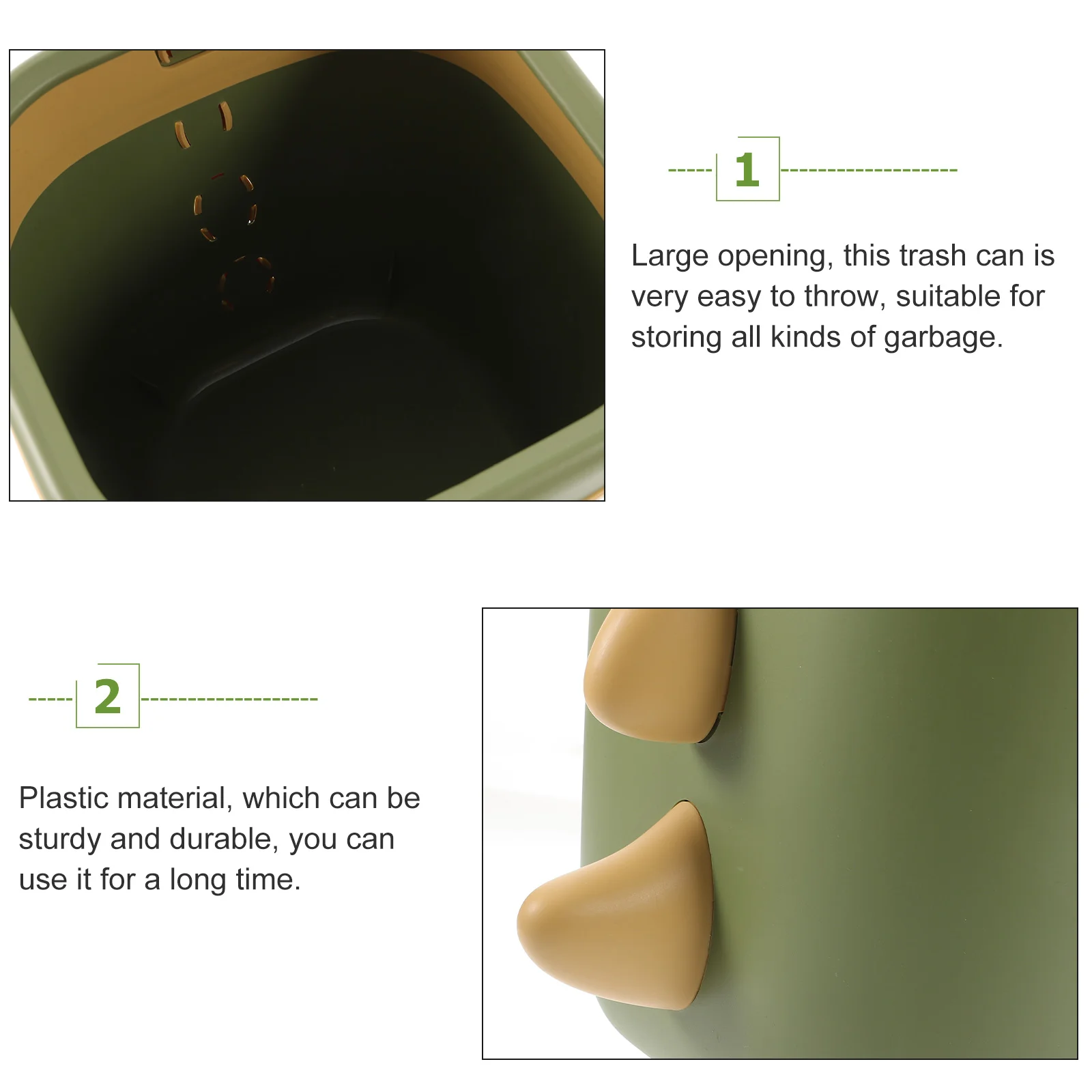 1

Large opening, this trash can is very easy to throw, suitable for storing all kinds of garbage.

2

Plastic material, which can be sturdy and durable, you can use it for a long time.