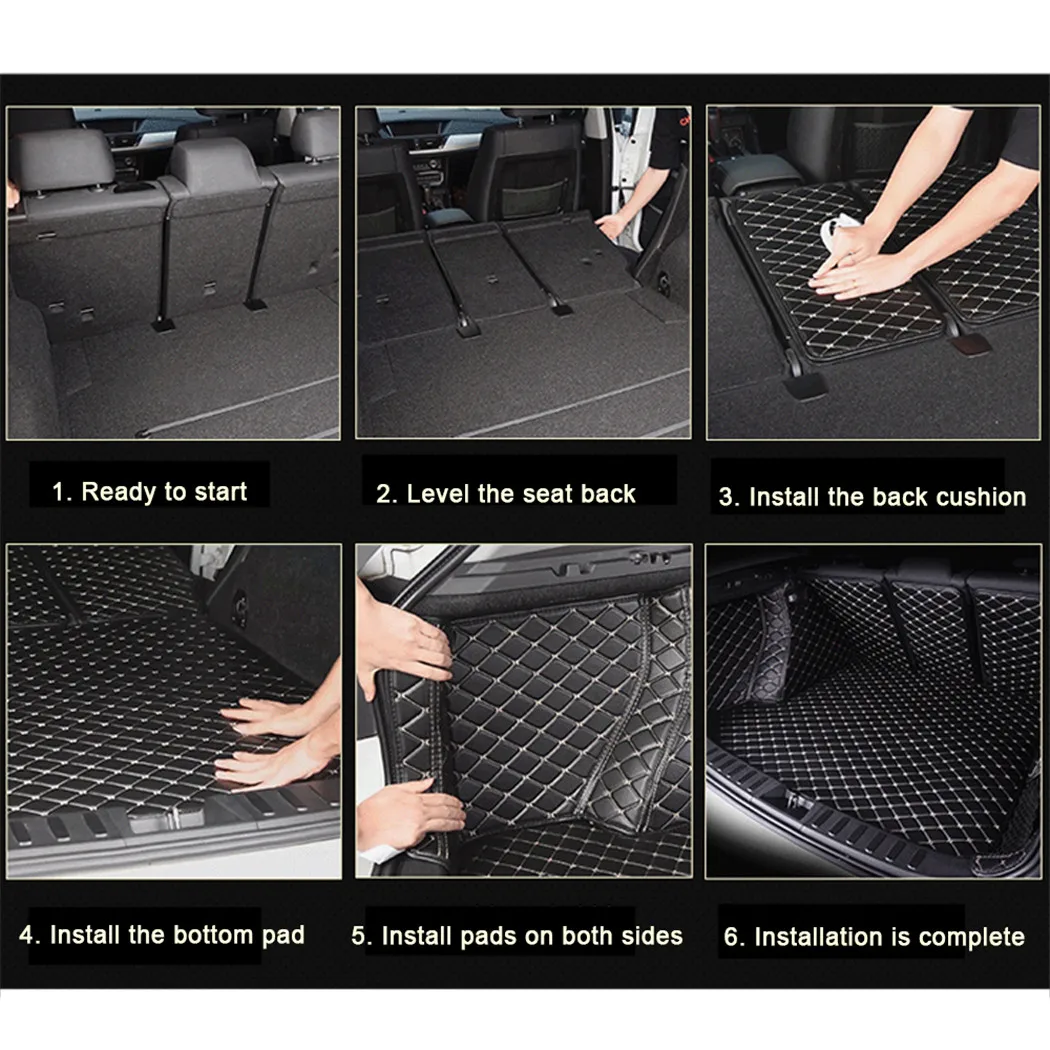 1. Ready to start

2. Level the seat back

3. Install the back cushion

4. Install the bottom pad

5. Install pads on both sides

6. Installation is complete