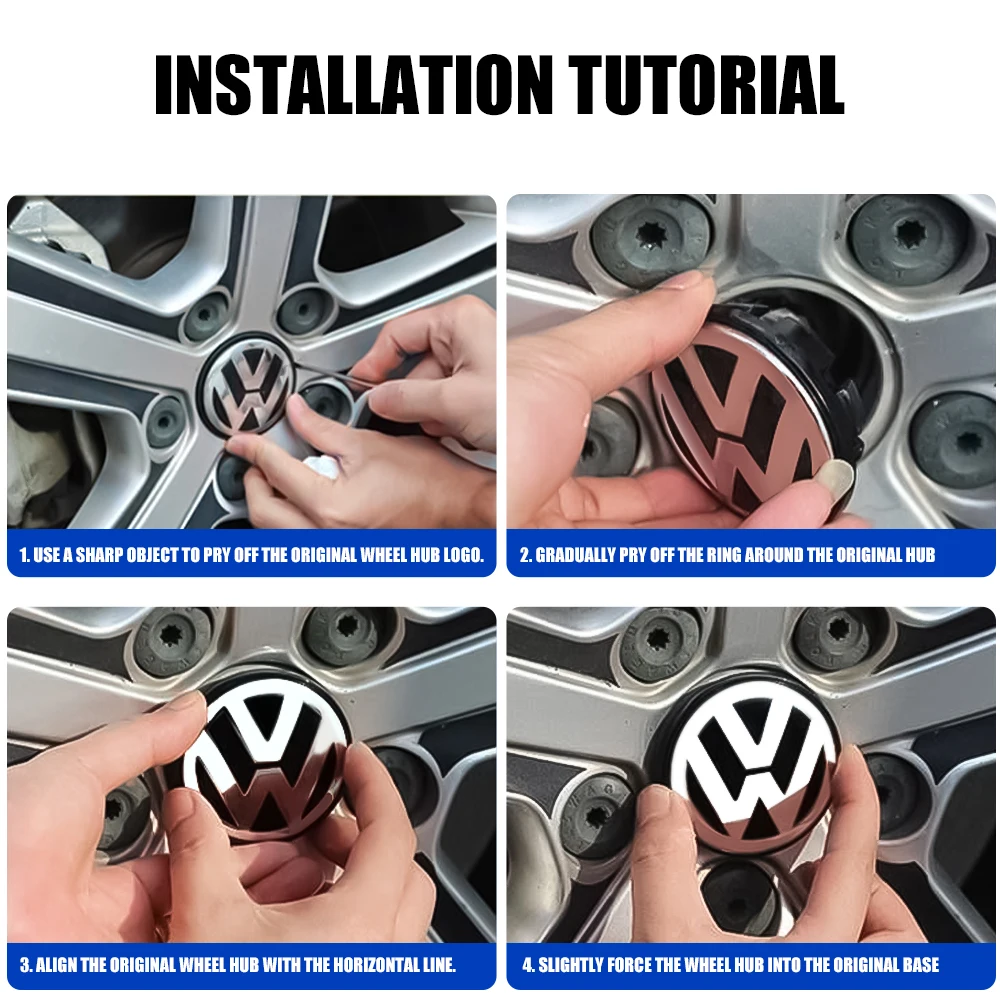 INSTALLATION TUTORIAL

1. USE A SHARP OBJECT TO PRY OFF THE ORIGINAL WHEEL HUB LOGO.

2. GRADUALLY PRY OFF THE RING AROUND THE ORIGINAL HUB

3. ALIGN THE ORIGINAL WHEEL HUB WITH THE HORIZONTAL LINE.

4. SLIGHTLY FORCE THE WHEEL HUB INTO THE ORIGINAL BASE