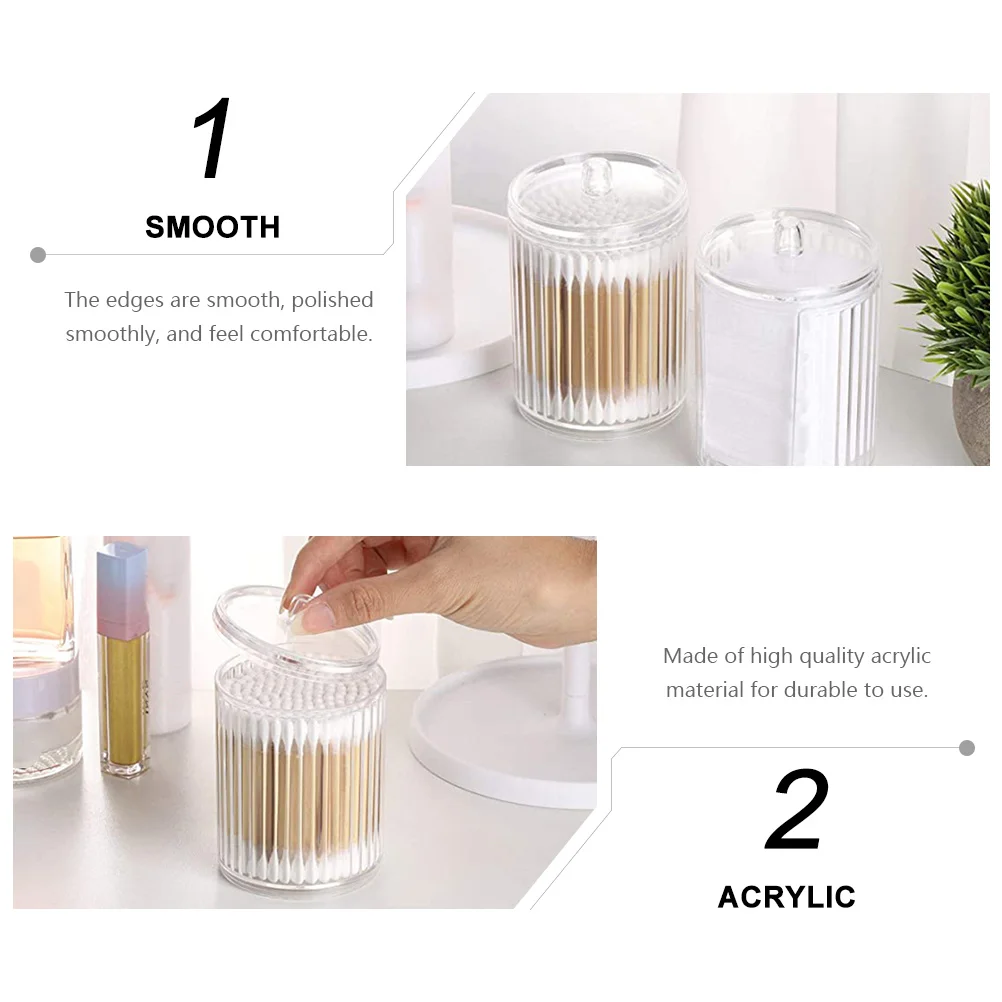 1

SMOOTH

The edges are smooth, polished smoothly, and feel comfortable.

Made of high quality acrylic material for durable to use.

2

ACRYLIC