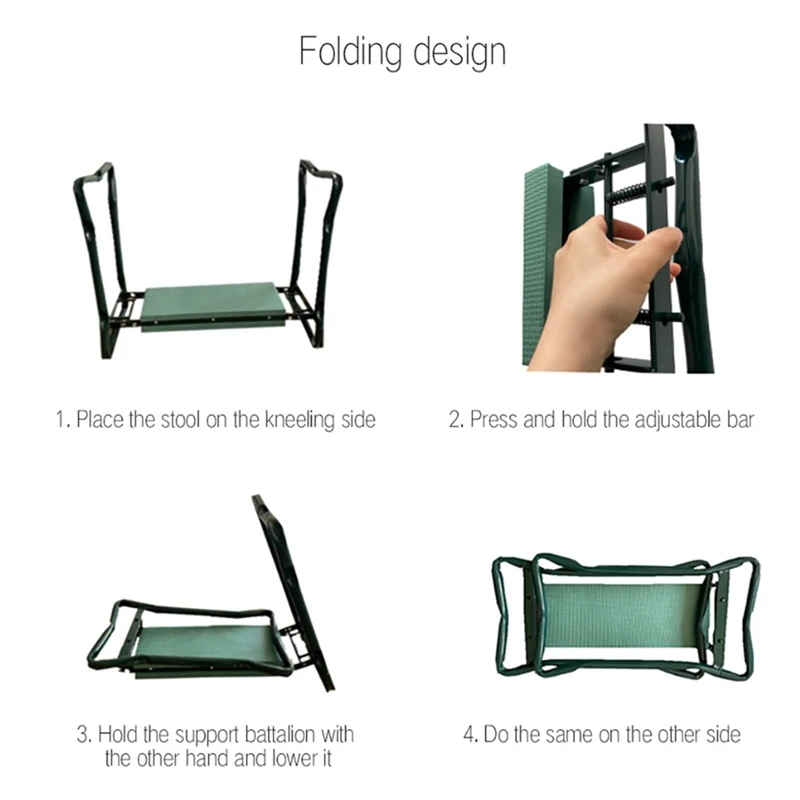 Folding design

1. Place the stool on the kneeling side

2. Press and hold the adjustable bar

3. Hold the support battalion with the other hand and lower it

4. Do the same on the other side