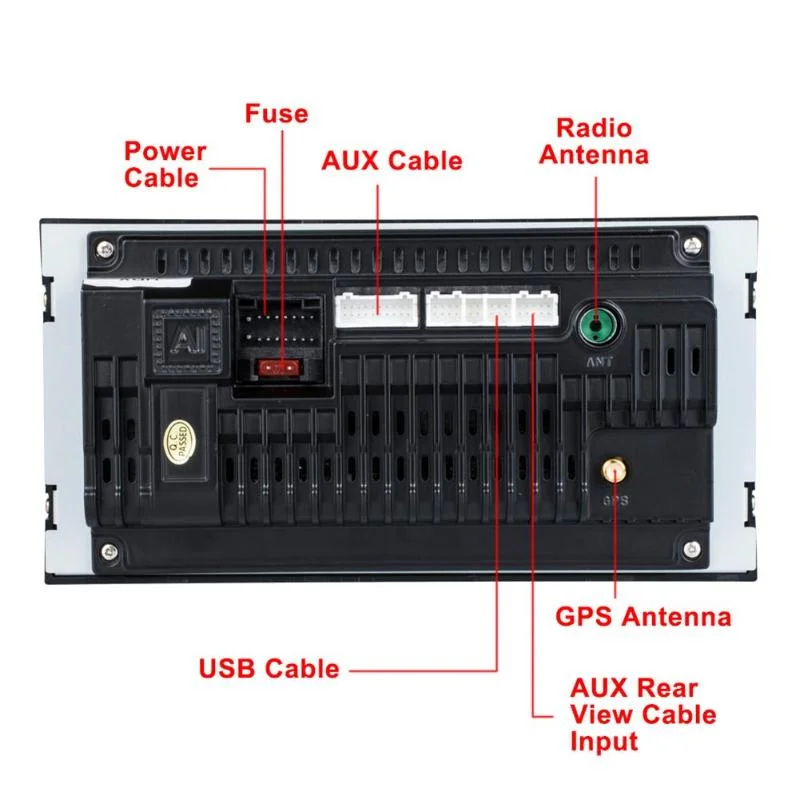 Fuse

Power Cable

AUX Cable

Radio Antenna

AI

Q.C PASSED

ANT

GPS

GPS Antenna

USB Cable

AUX Rear View Cable Input