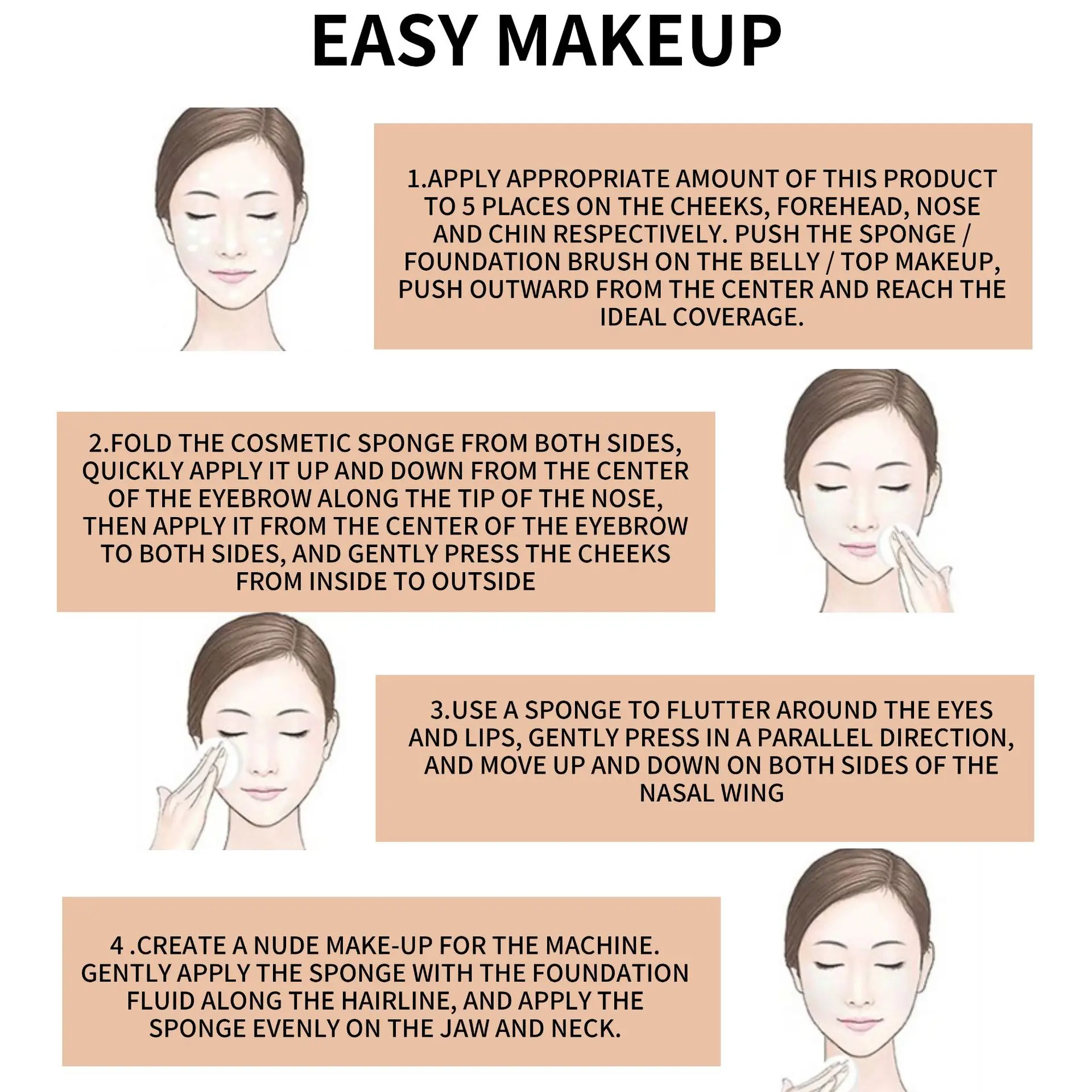 EASY MAKEUP

1.APPLY APPROPRIATE AMOUNT OF THIS PRODUCT TO 5 PLACES ON THE CHEEKS, FOREHEAD, NOSE AND CHIN RESPECTIVELY. PUSH THE SPONGE / FOUNDATION BRUSH ON THE BELLY / TOP MAKEUP, PUSH OUTWARD FROM THE CENTER AND REACH THE IDEAL COVERAGE.

2.FOLD THE COSMETIC SPONGE FROM BOTH SIDES, QUICKLY APPLY IT UP AND DOWN FROM THE CENTER OF THE EYEBROW ALONG THE TIP OF THE NOSE, THEN APPLY IT FROM THE CENTER OF THE EYEBROW TO BOTH SIDES, AND GENTLY PRESS THE CHEEKS FROM INSIDE TO OUTSIDE

3.USE A SPONGE TO FLUTTER AROUND THE EYES AND LIPS, GENTLY PRESS IN A PARALLEL DIRECTION, AND MOVE UP AND DOWN ON BOTH SIDES OF THE NASAL WING

4 .CREATE A NUDE MAKE-UP FOR THE MACHINE. GENTLY APPLY THE SPONGE WITH THE FOUNDATION FLUID ALONG THE HAIRLINE, AND APPLY THE SPONGE EVENLY ON THE JAW AND NECK.