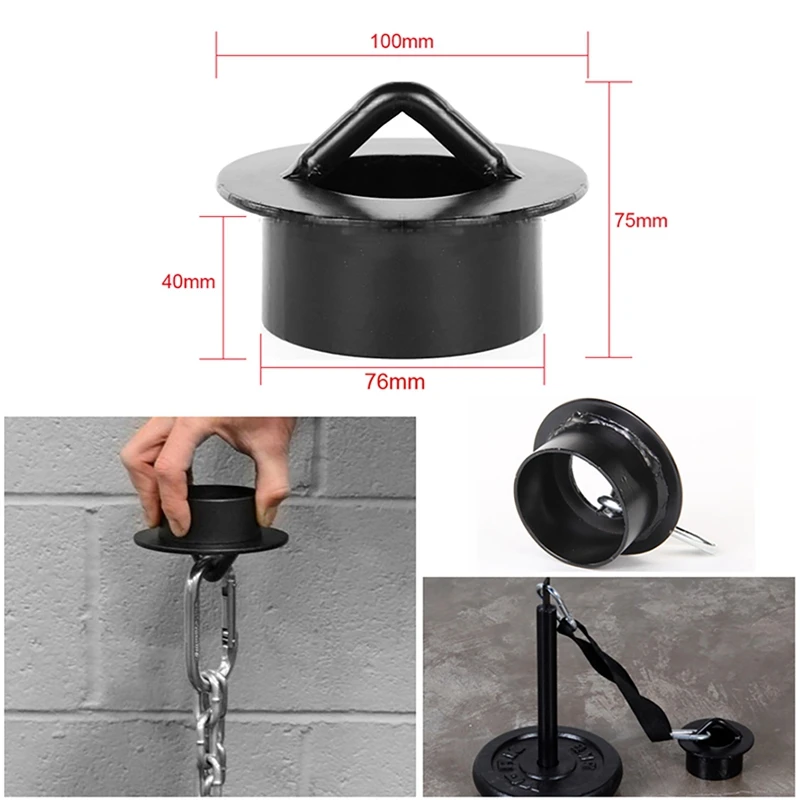 100mm

75mm

40mm

76mm