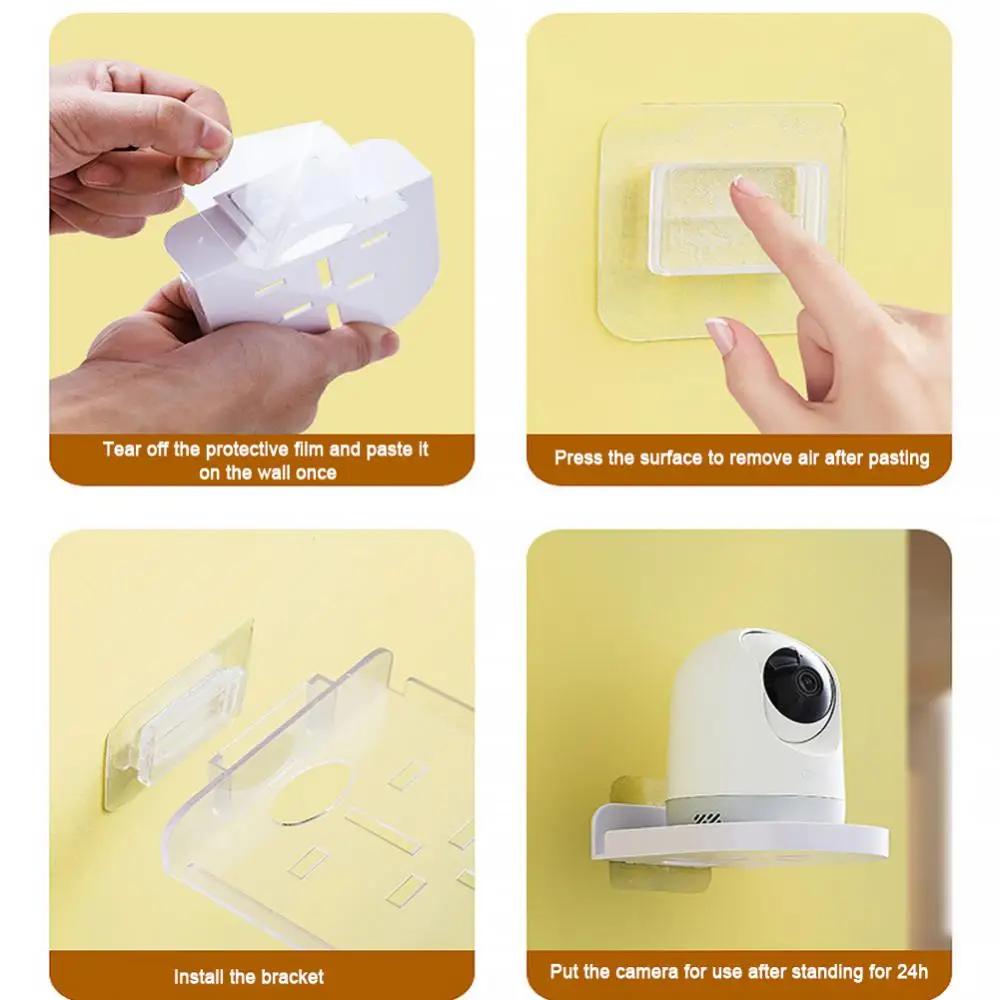 Tear off the protective film and paste it on the wall once

Press the surface to remove air after pasting

Install the bracket

Put the camera for use after standing for 24h