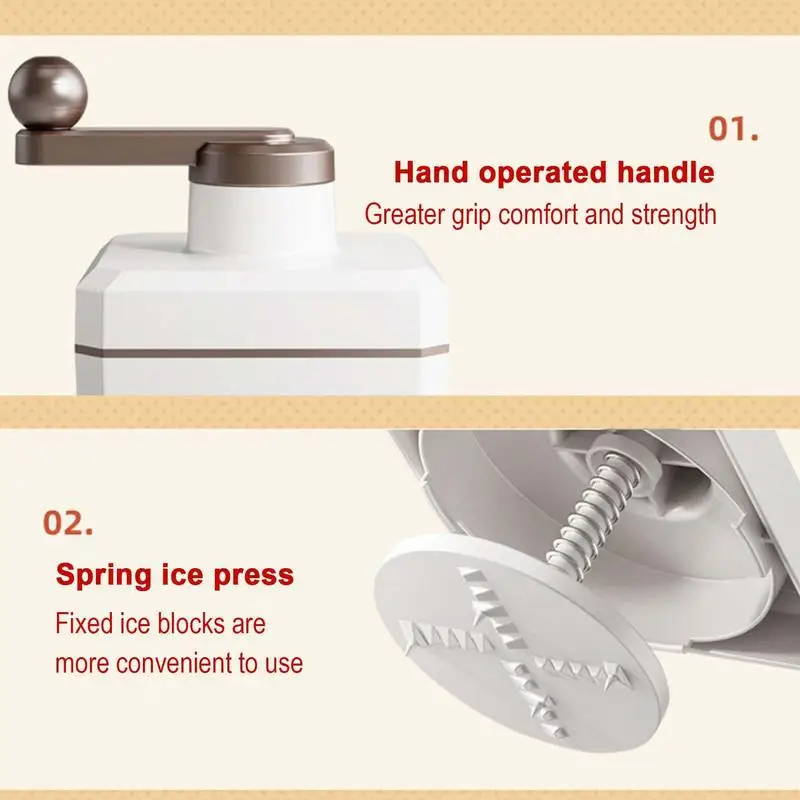 01.

Hand operated handle

Greater grip comfort and strength

02.

Spring ice press

Fixed ice blocks are more convenient to use