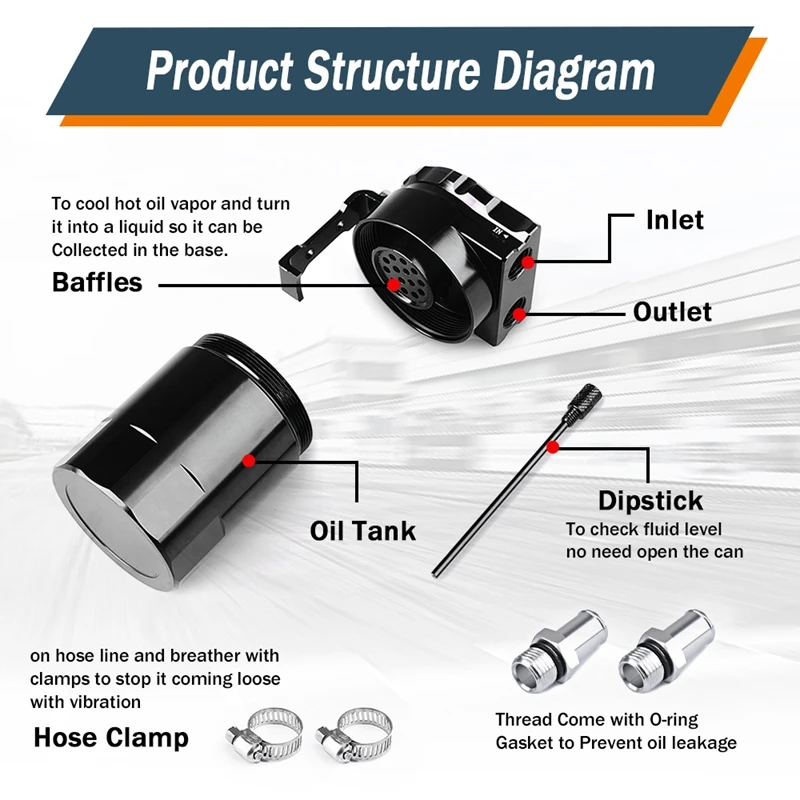 Product Structure Diagram

To cool hot oil vapor and turn it into a liquid so it can be Collected in the base.

Baffles

IN

Inlet

Outlet

Oil Tank

Dipstick

To check fluid level no need open the can

on hose line and breather with clamps to stop it coming loose with vibration

Hose Clamp

Thread Come with O-ring Gasket to Prevent oil leakage