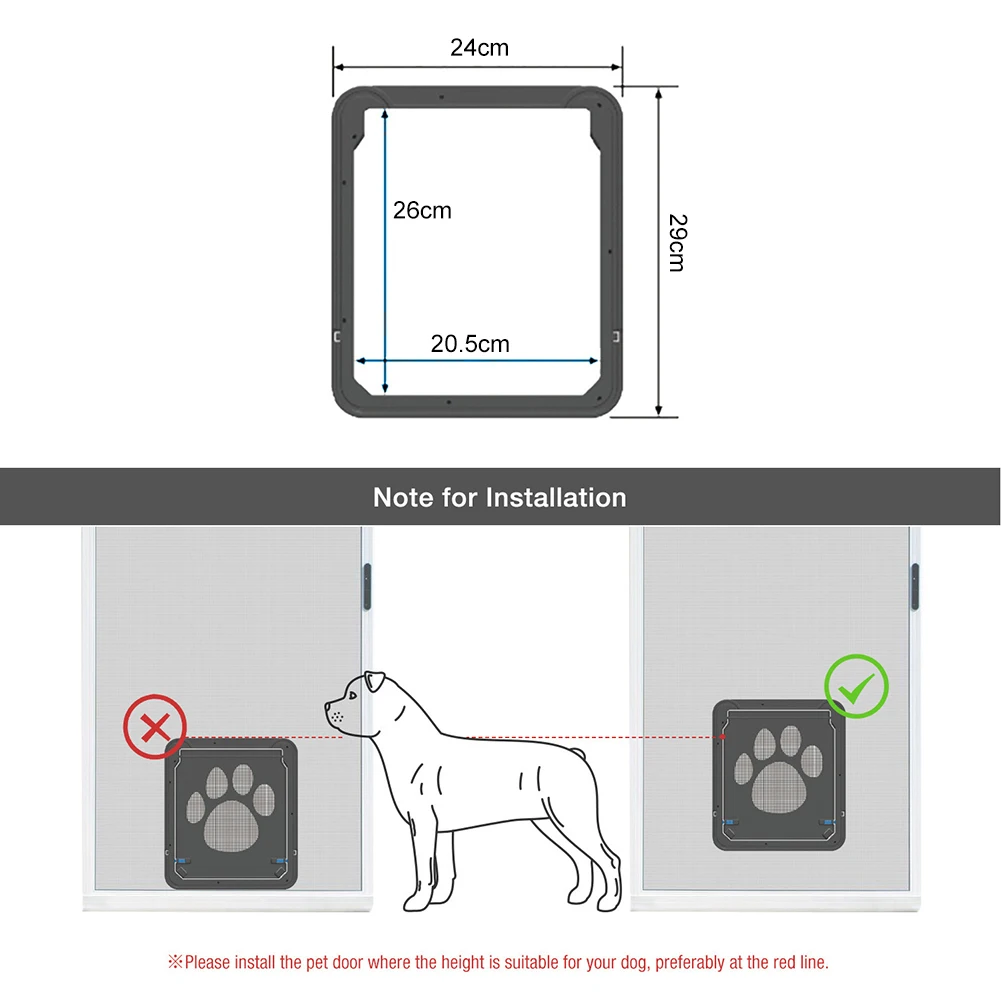 24cm

26cm

29cm

20.5cm

Note for Installation

※Please install the pet door where the height is suitable for your dog, preferably at the red line.