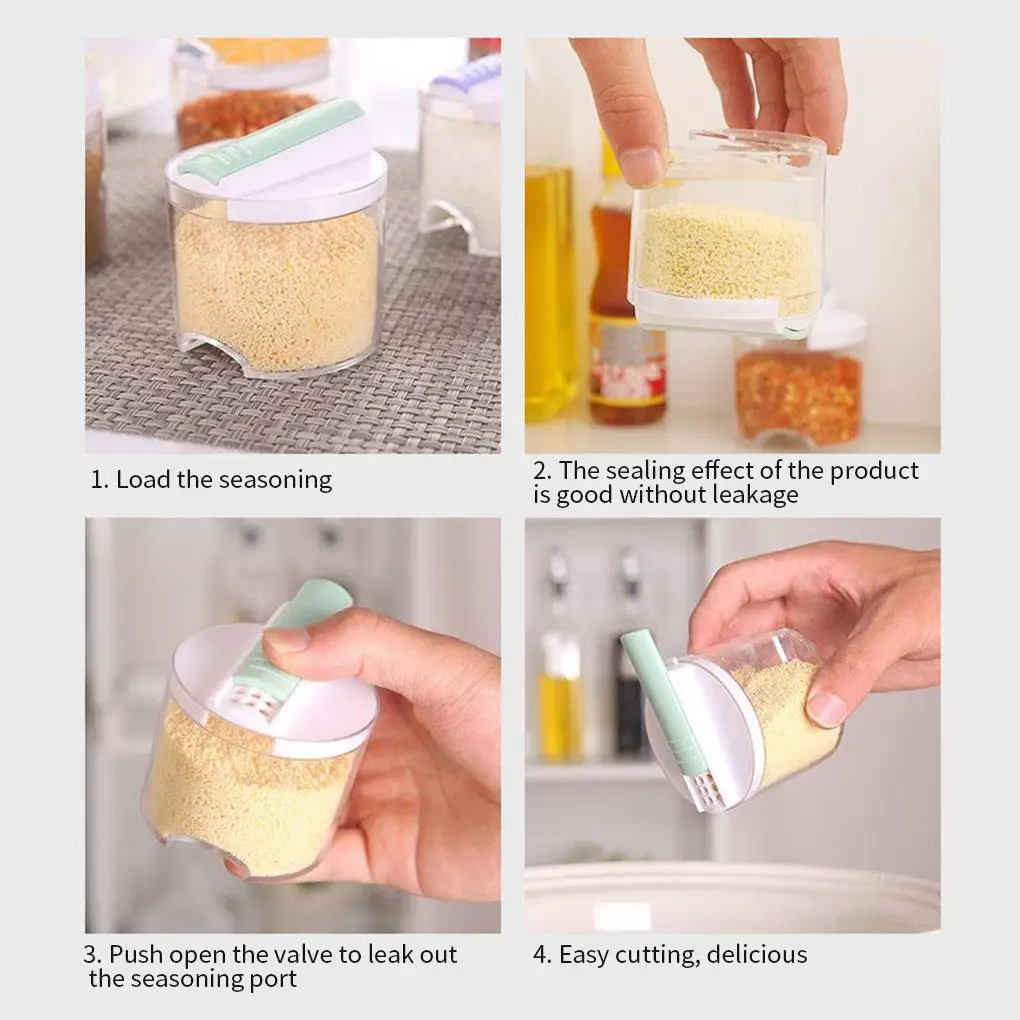 1. Load the seasoning

2. The sealing effect of the product is good without leakage

3. Push open the valve to leak out the seasoning port

4. Easy cutting, delicious