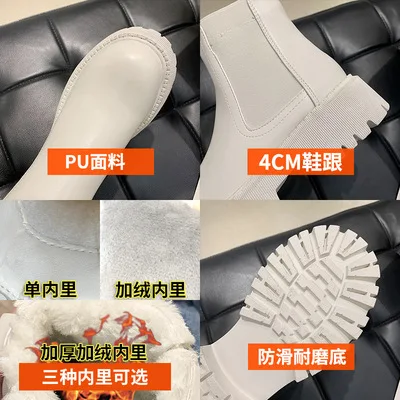 PU面料

4CM鞋跟

单内里

加绒内里

加厚加绒内里

三种内里可选

防滑耐磨底