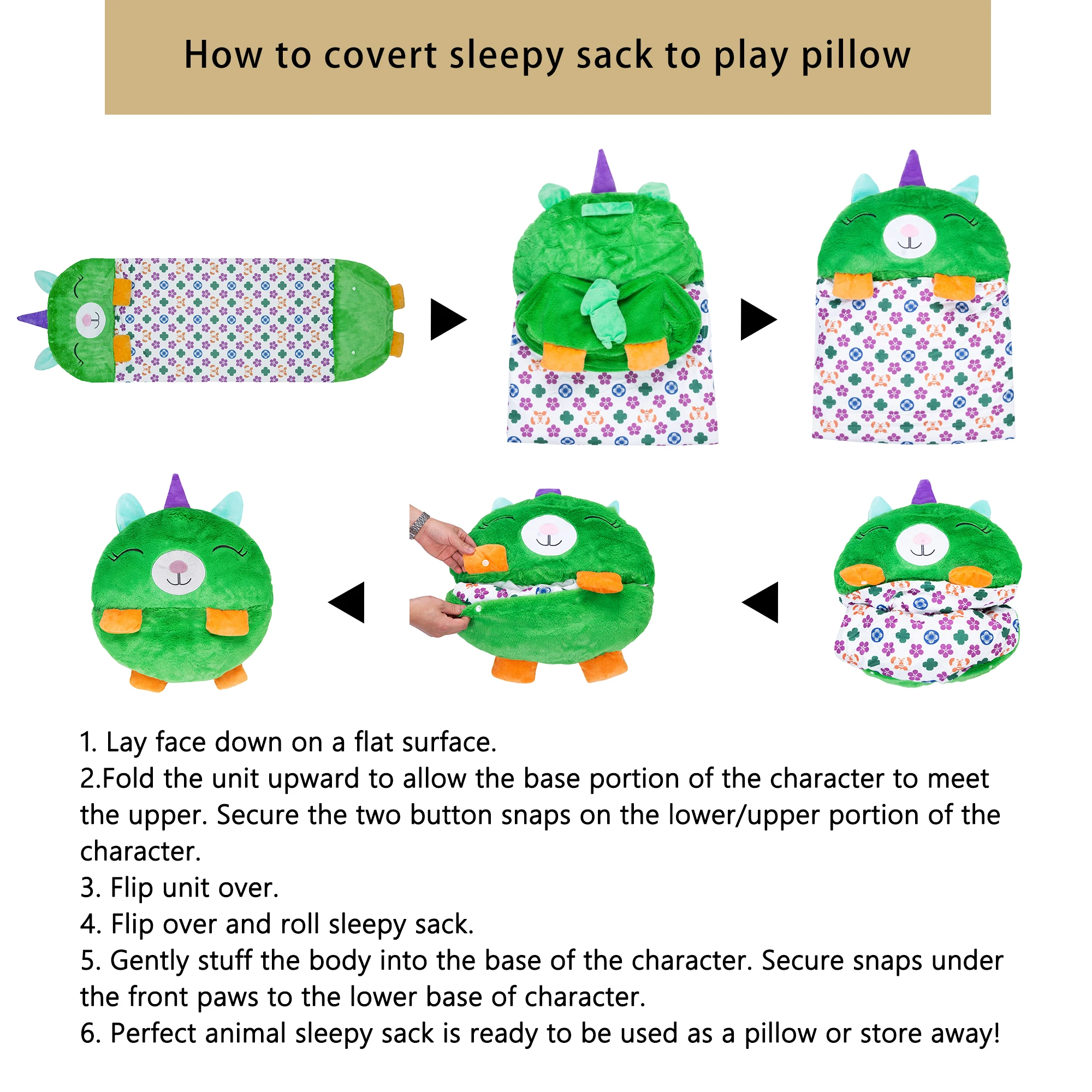 How to covert sleepy sack to play pillow

1. Lay face down on a flat surface.
2.Fold the unit upward to allow the base portion of the character to meet the upper. Secure the two button snaps on the lower/upper portion of the character.
3. Flip unit over.
4. Flip over and roll sleepy sack.
5. Gently stuff the body into the base of the character. Secure snaps under the front paws to the lower base of character.
6. Perfect animal sleepy sack is ready to be used as a pillow or store away!